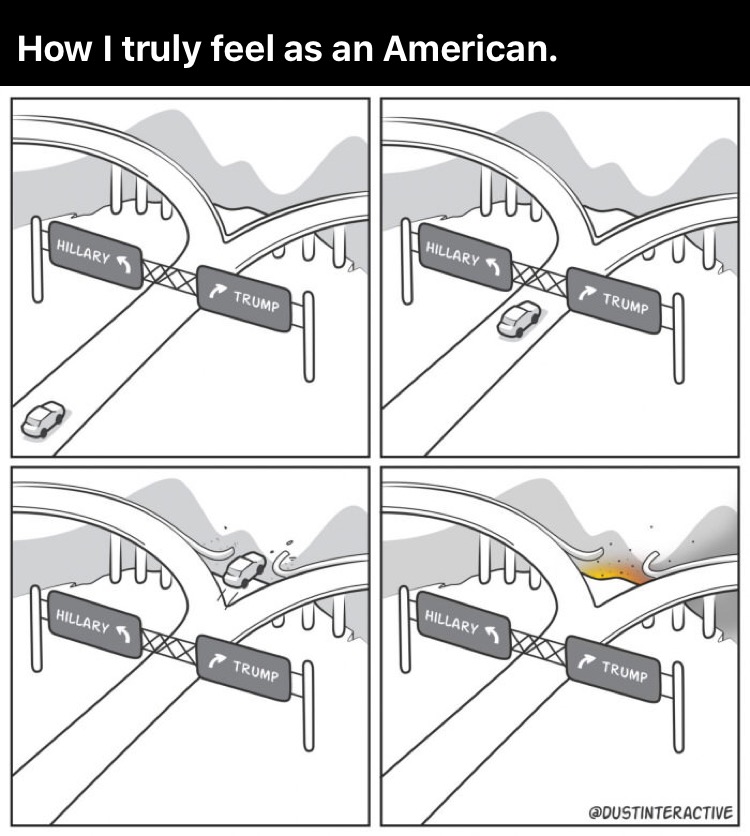 How I truly feel as an American.

HILLARY
TRUMP

HILLARY
TRUMP

HILLARY
TRUMP

HILLARY
TRUMP

@DUSTINTERACTIVE