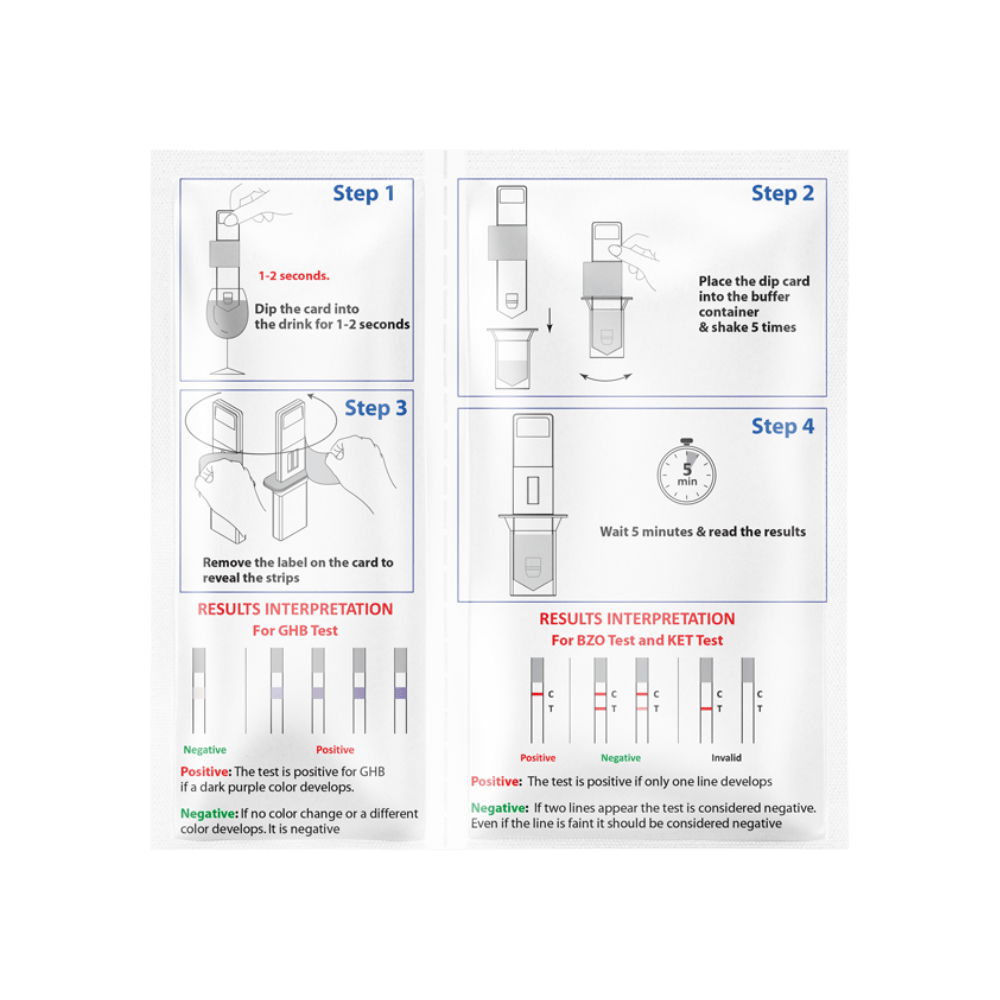 Step 1

1-2 seconds.

Dip the card into the drink for 1-2 seconds

Step 3

Remove the label on the card to reveal the strips

RESULTS INTERPRETATION
For GHB Test

Negative

Positive

Positive: The test is positive for GHB if a dark purple color develops.

Negative: If no color change or a different color develops. It is negative

Step 2

Place the dip card into the buffer container & shake 5 times

Step 4

5 min

Wait 5 minutes & read the results

RESULTS INTERPRETATION
For BZO Test and KET Test

C T C T C T C T C T

Positive

Negative

Invalid

Positive: The test is positive if only one line develops

Negative: If two lines appear the test is considered negative. Even if the line is faint it should be considered negative