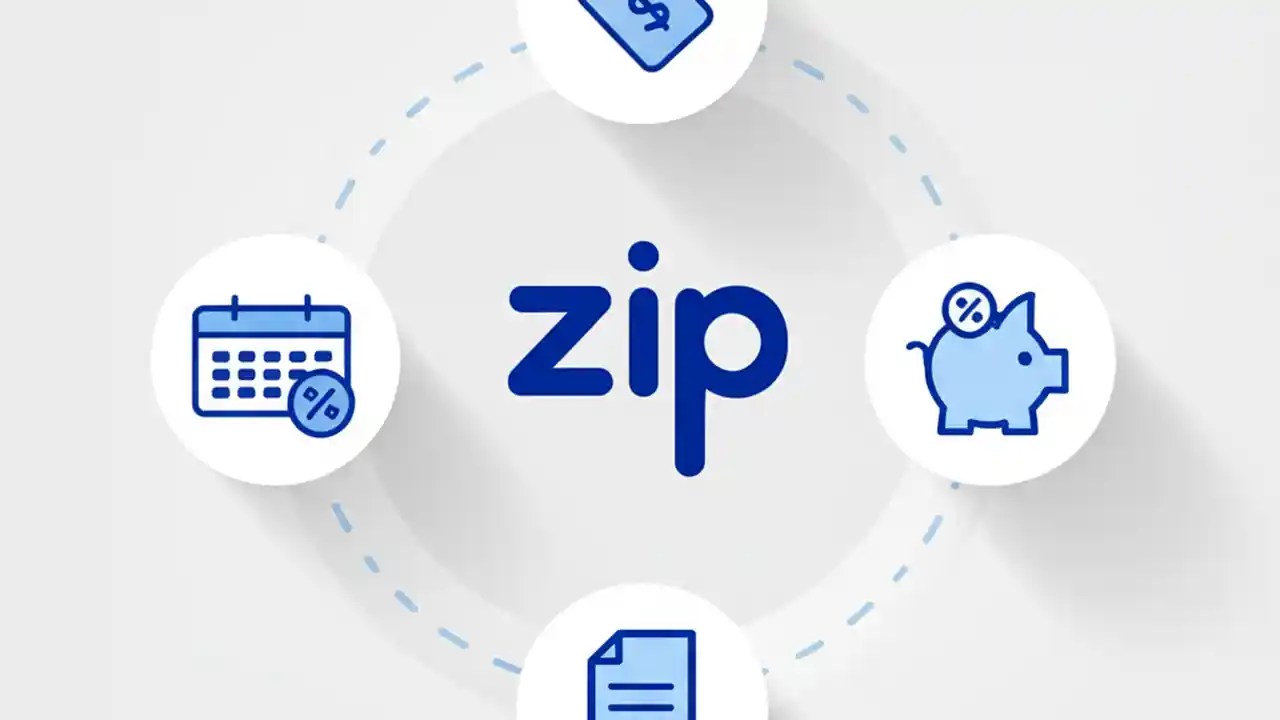 zip