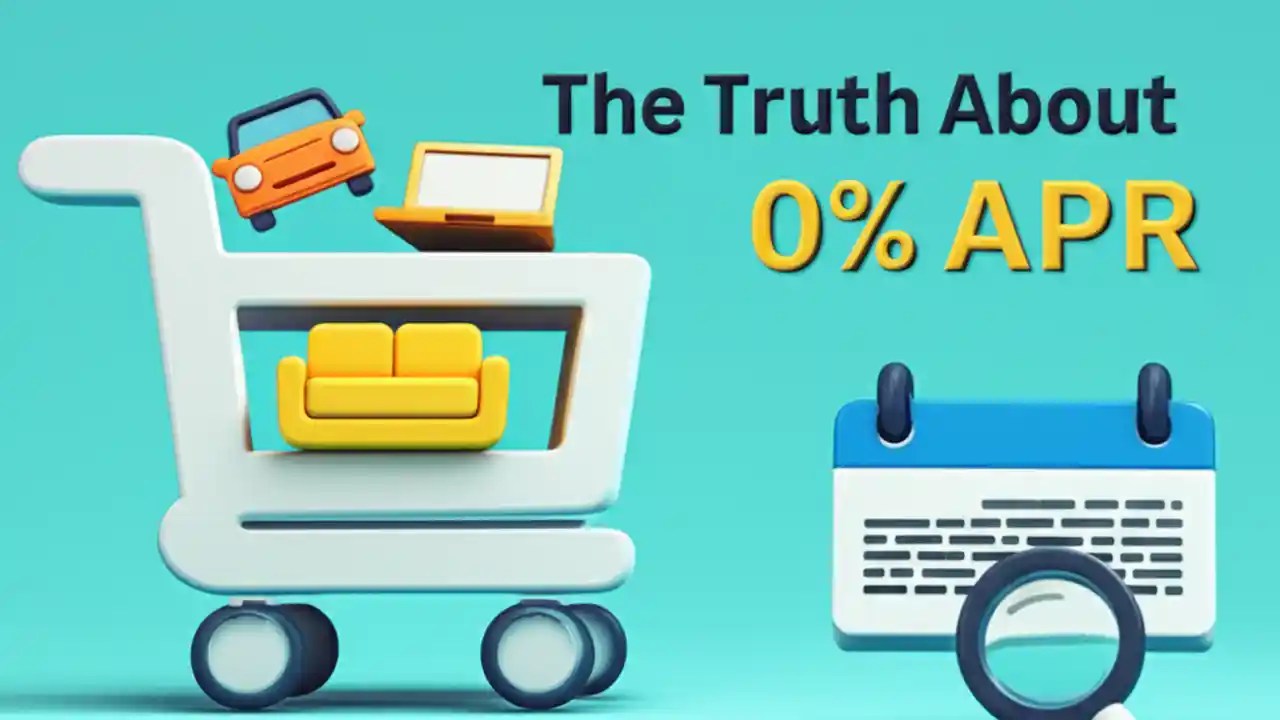 The Truth About
0% APR