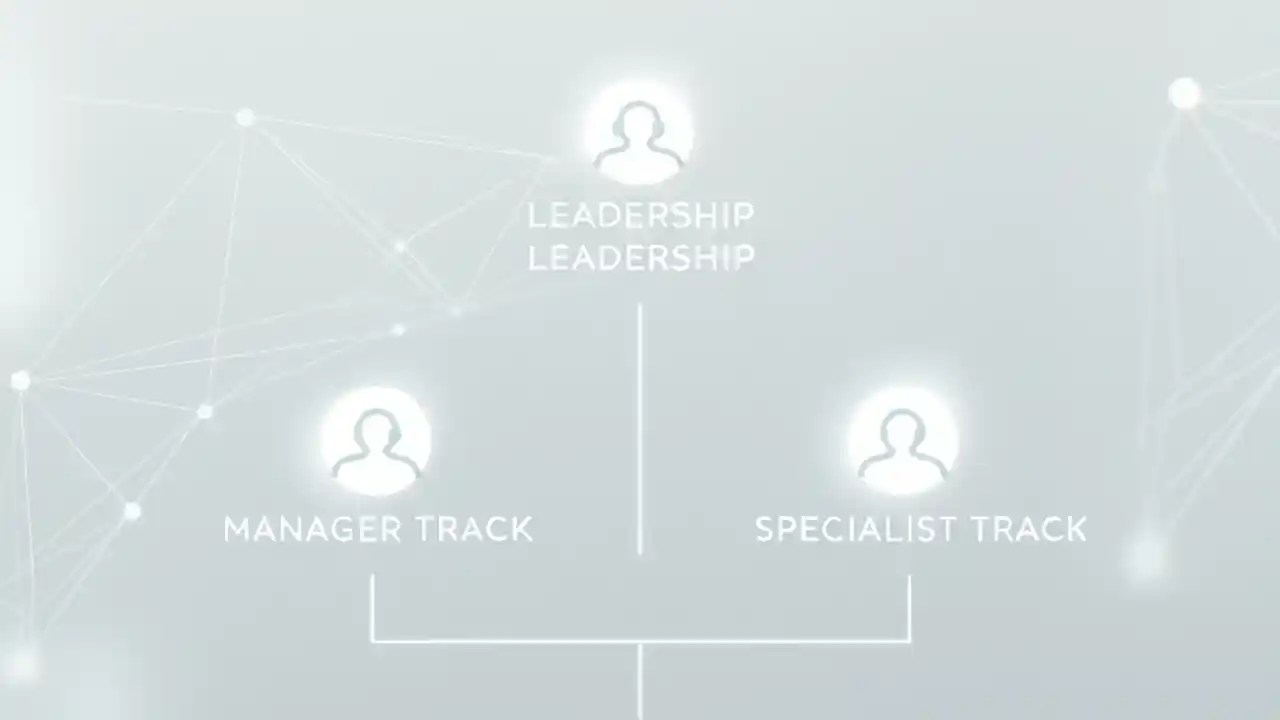 LEADERSHIP
LEADERSHIP

MANAGER TRACK

SPECIALIST TRACK