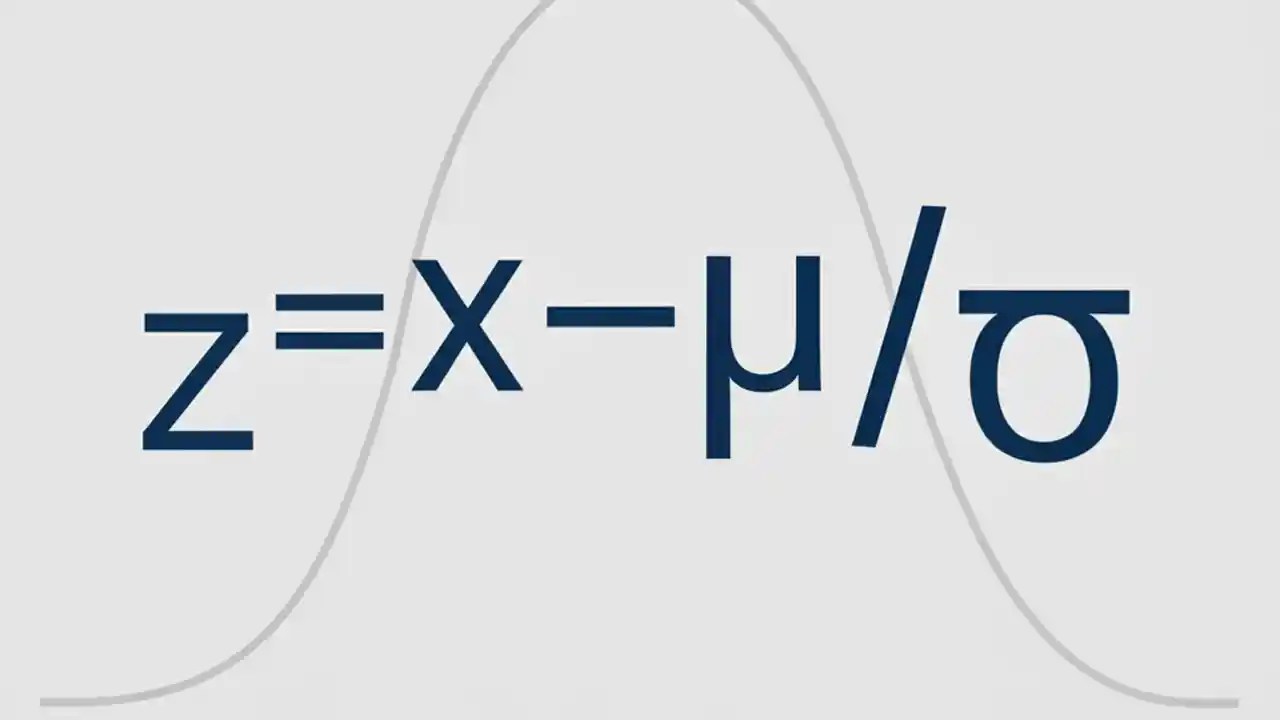 $z=x-\mu/\sigma$