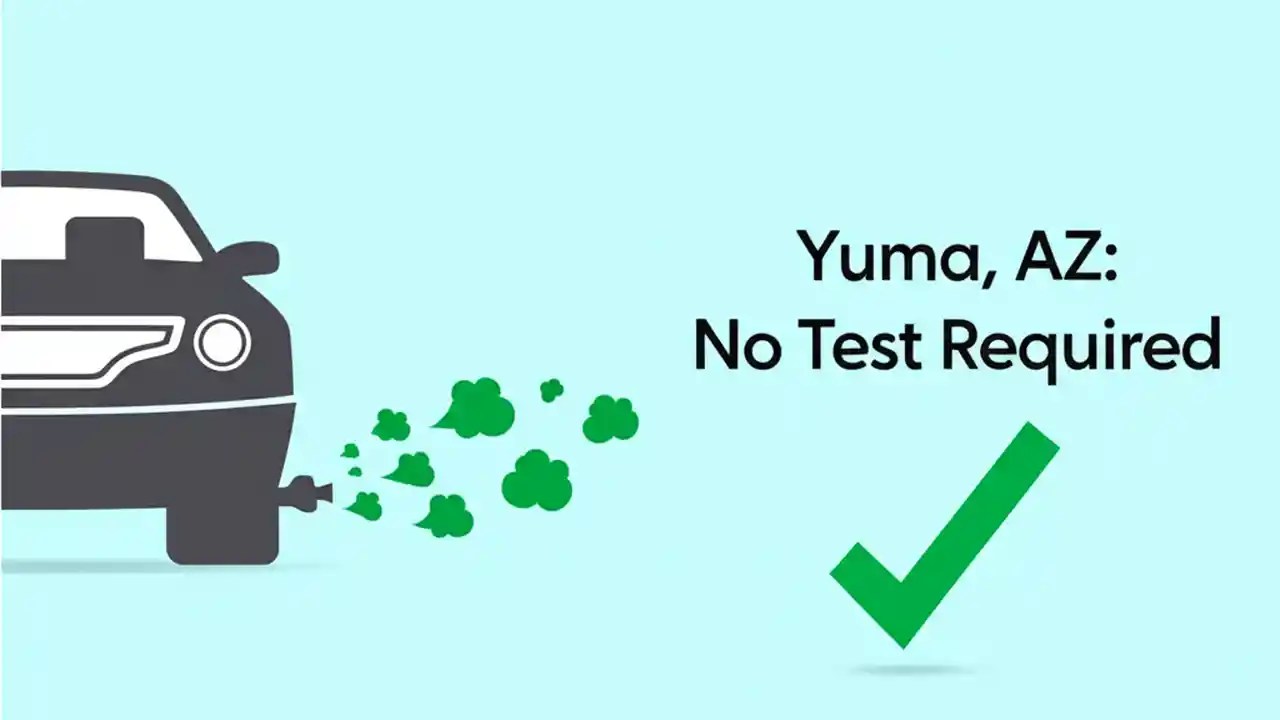 Yuma, AZ:
No Test Required