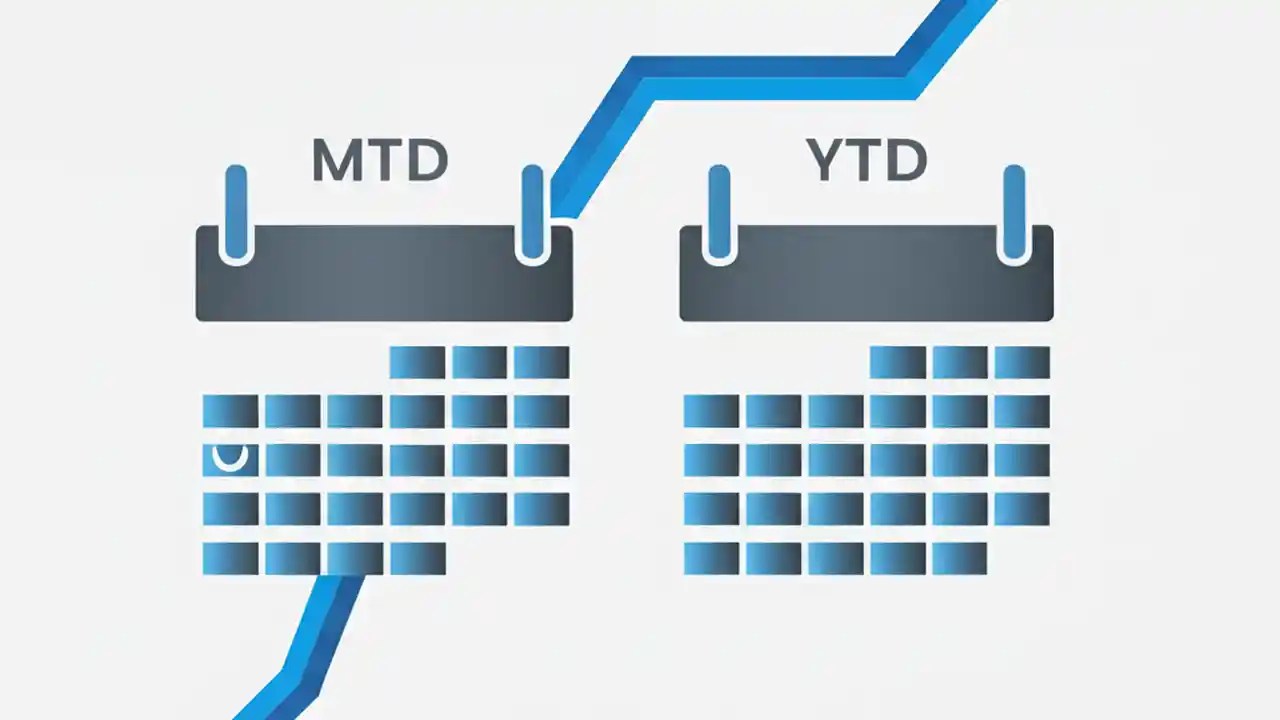 MTD

YTD