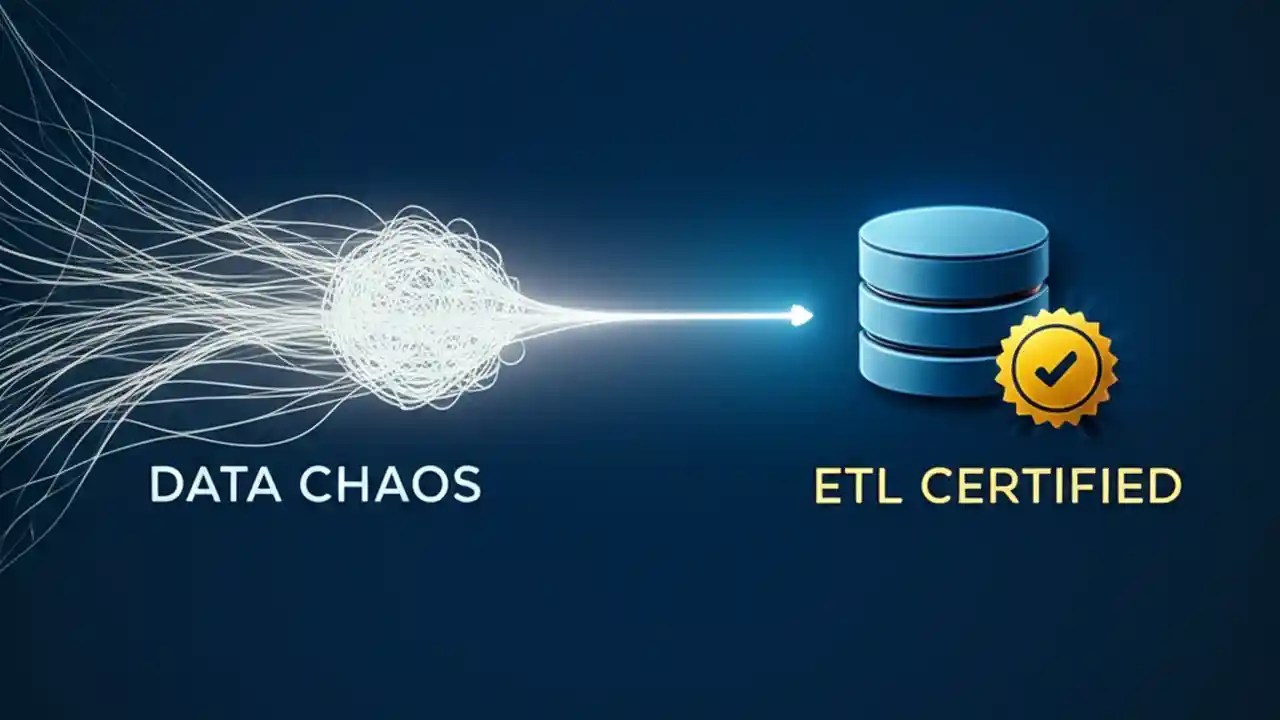 DATA CHAOS

ETL CERTIFIED