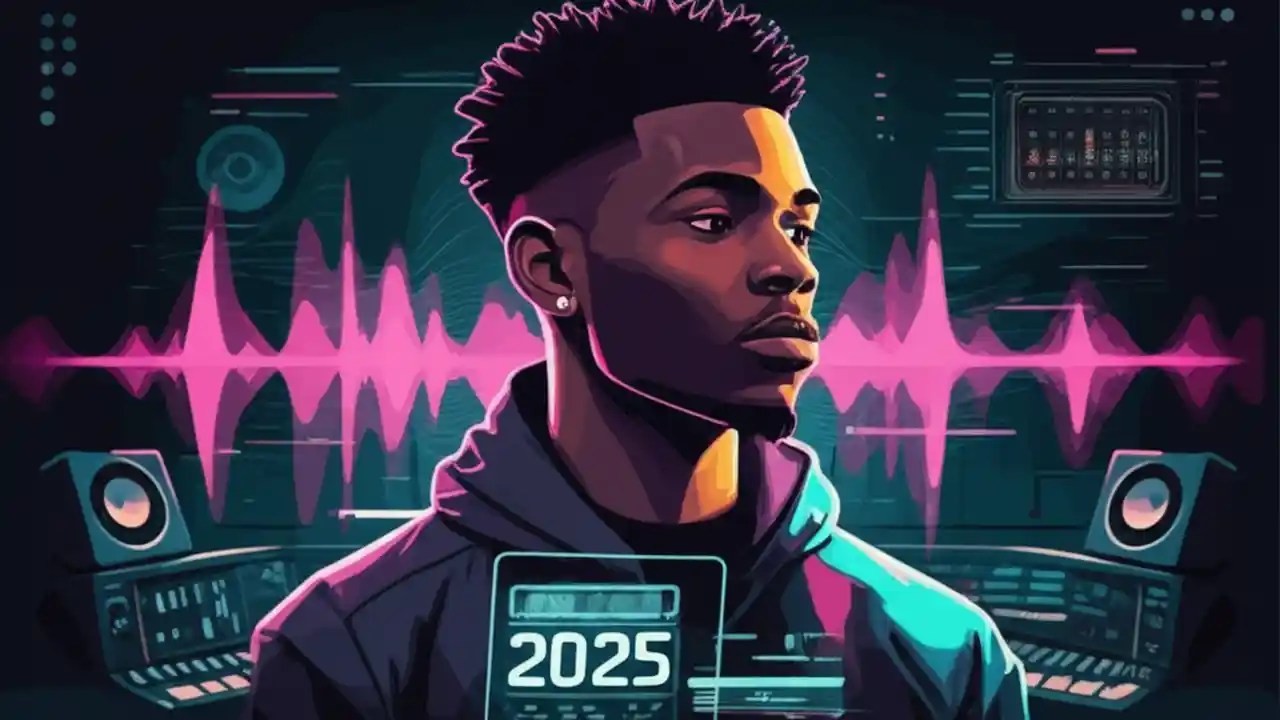 2025