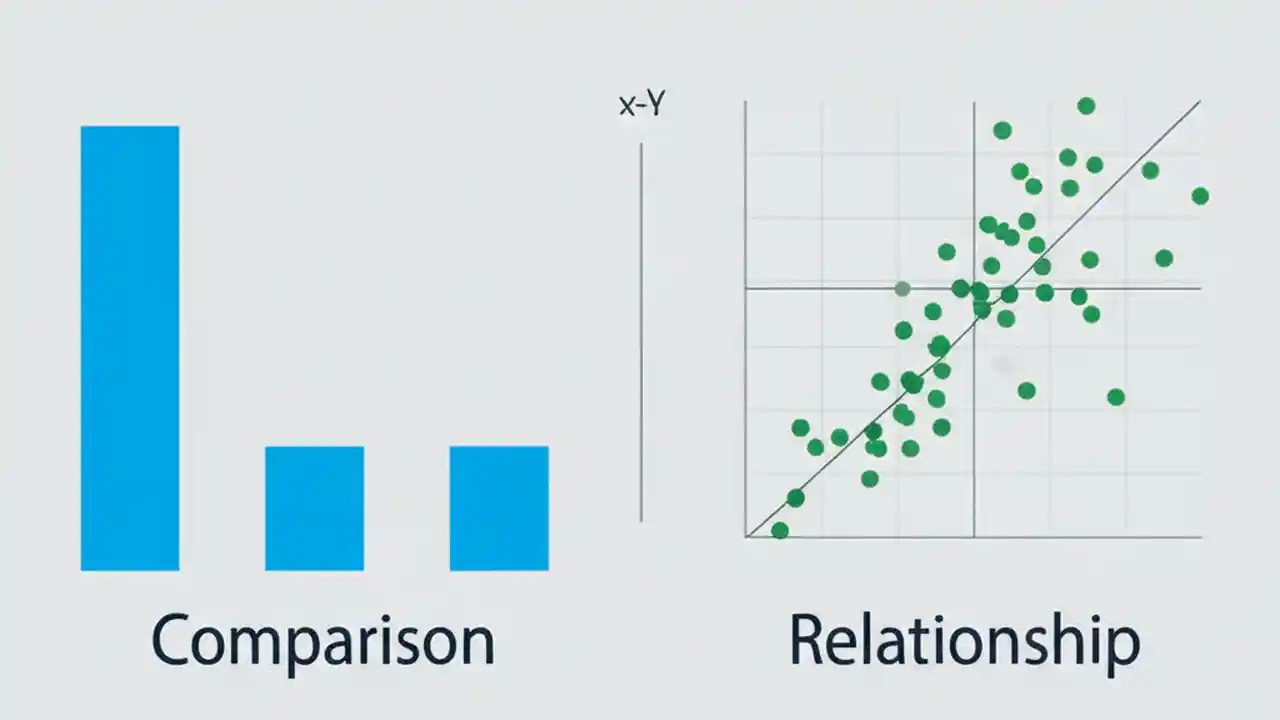 x-Y

Comparison

Relationship