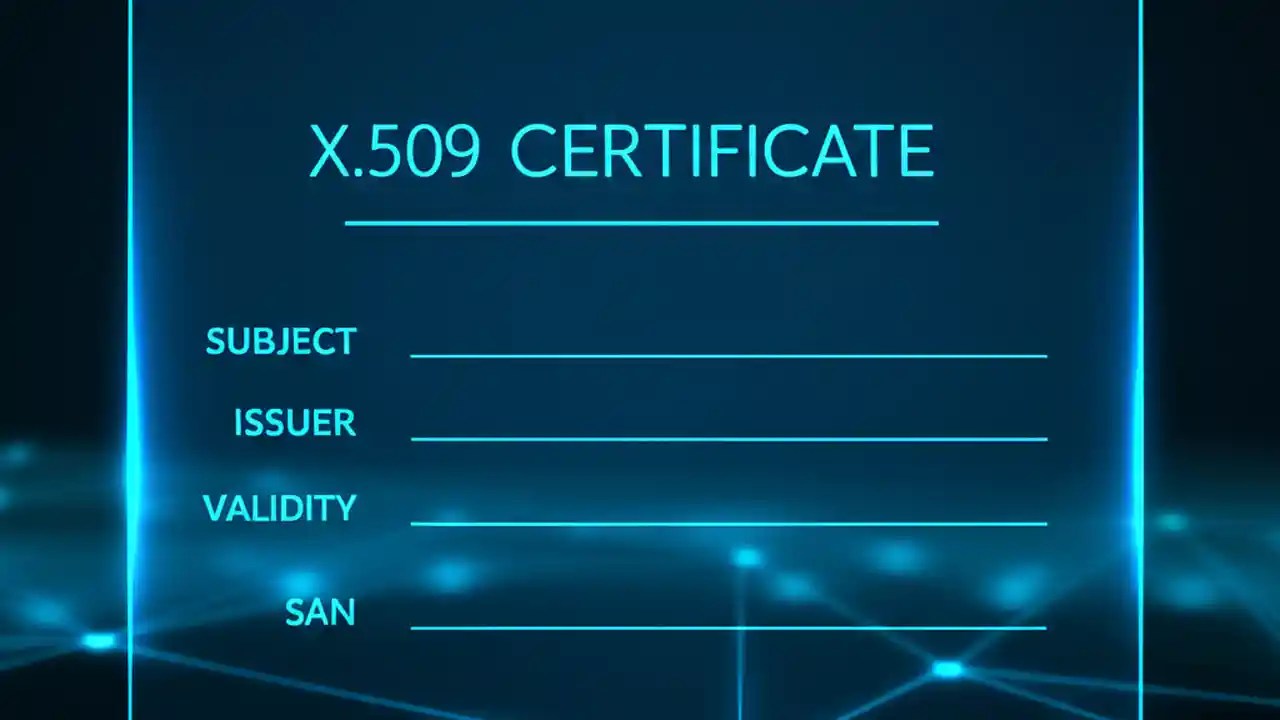 X.509 CERTIFICATE

SUBJECT

ISSUER

VALIDITY

SAN