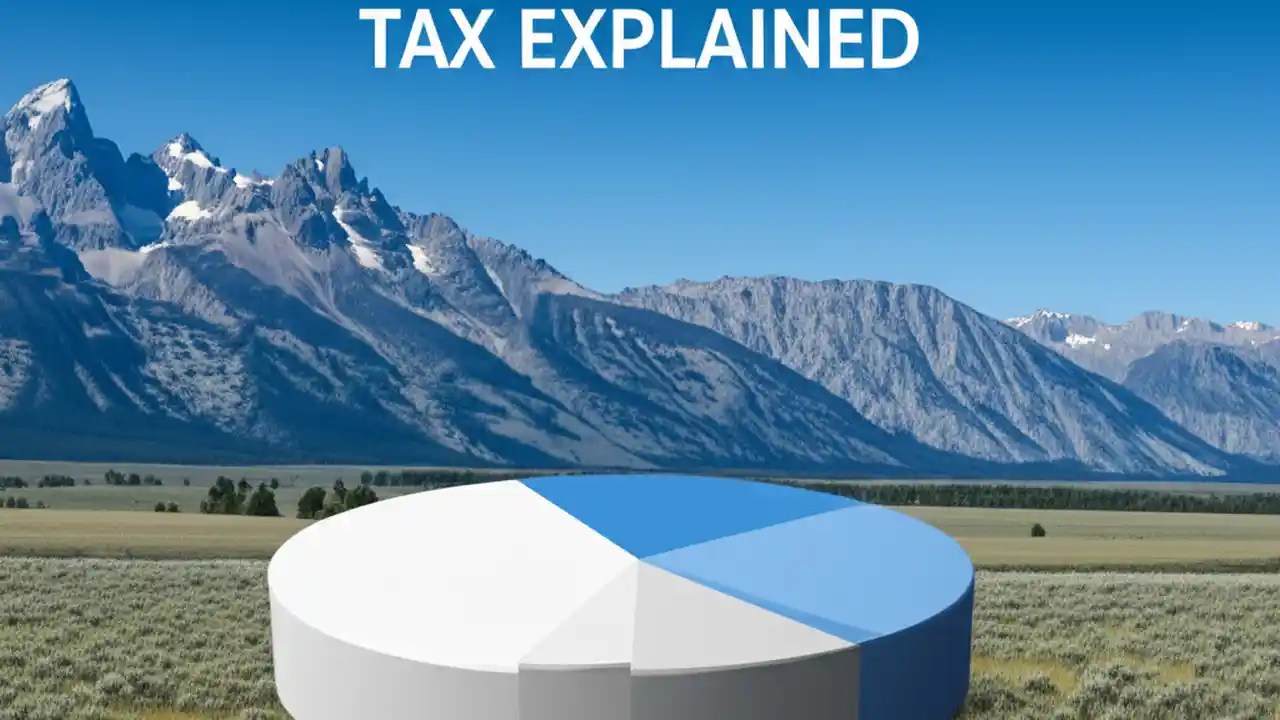 TAX EXPLAINED