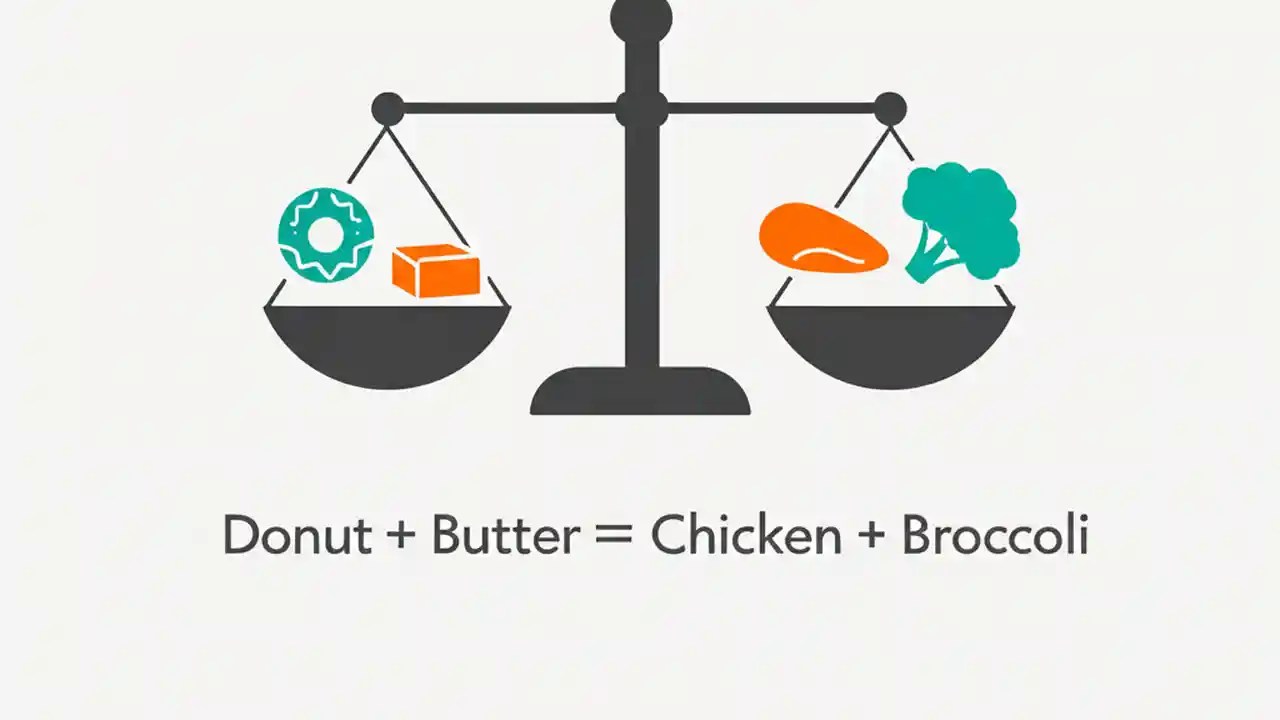 Donut + Butter = Chicken + Broccoli