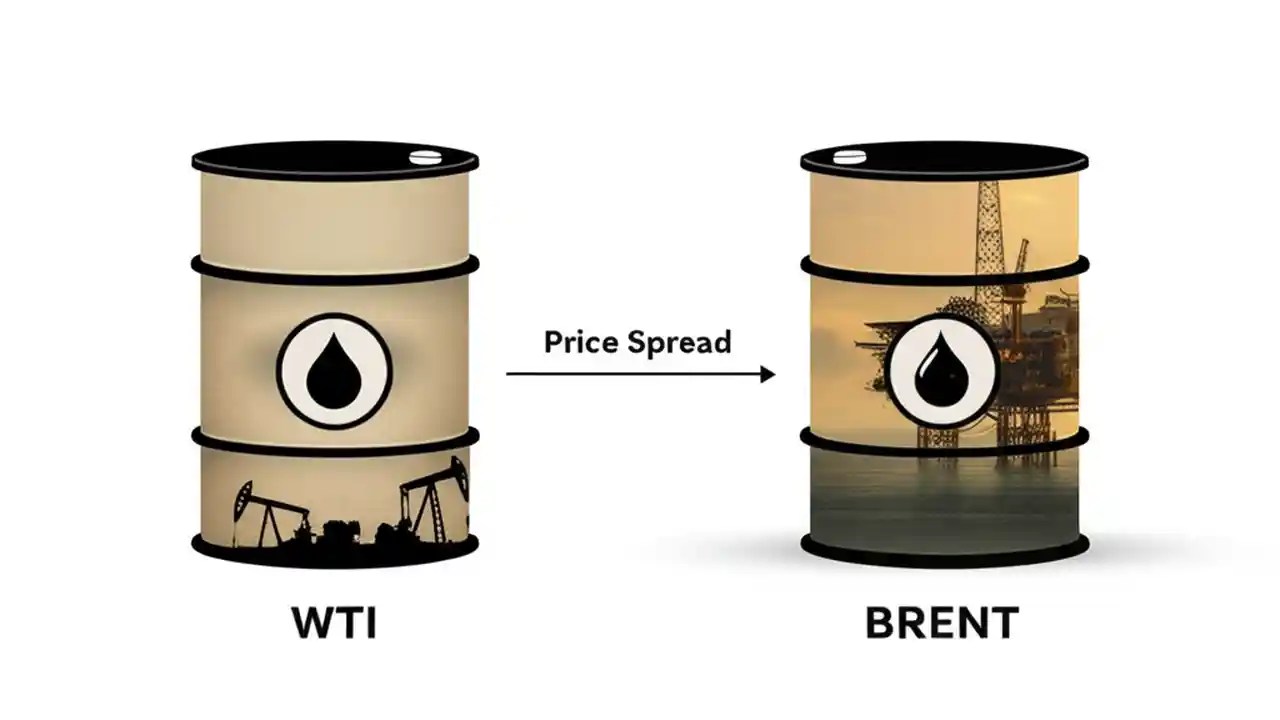 Price Spread

WTI

BRENT