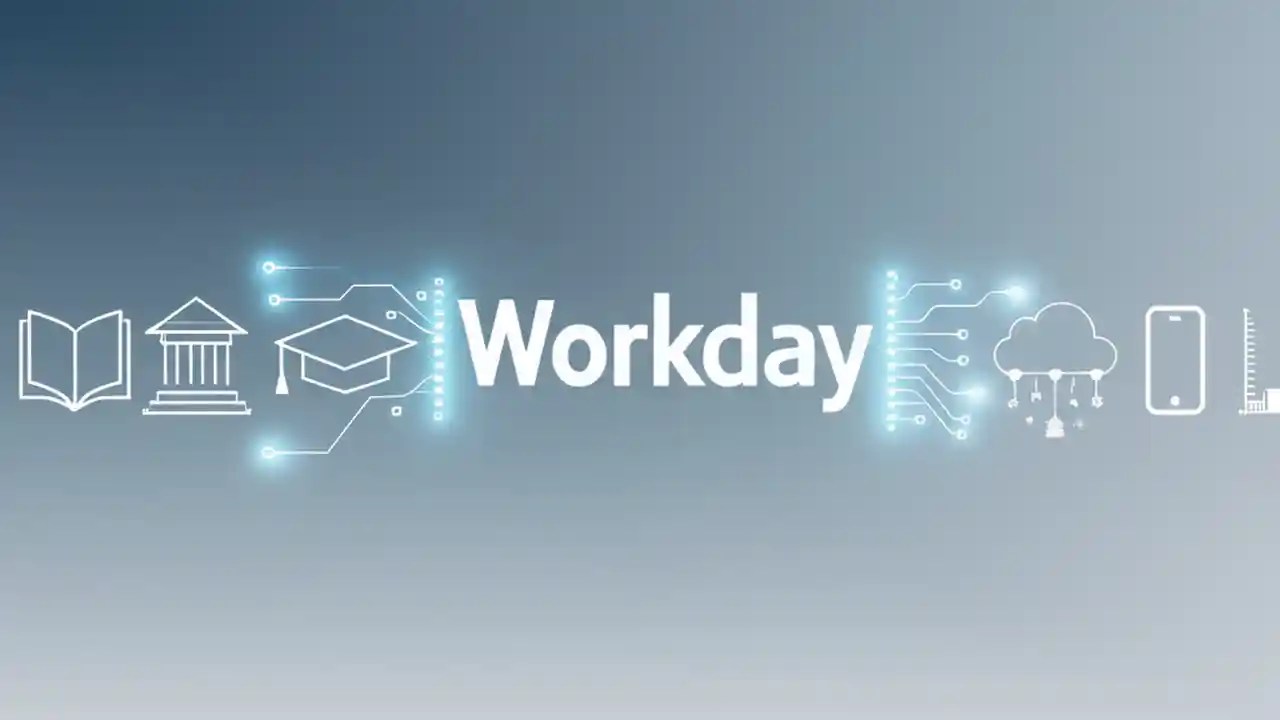 Workday