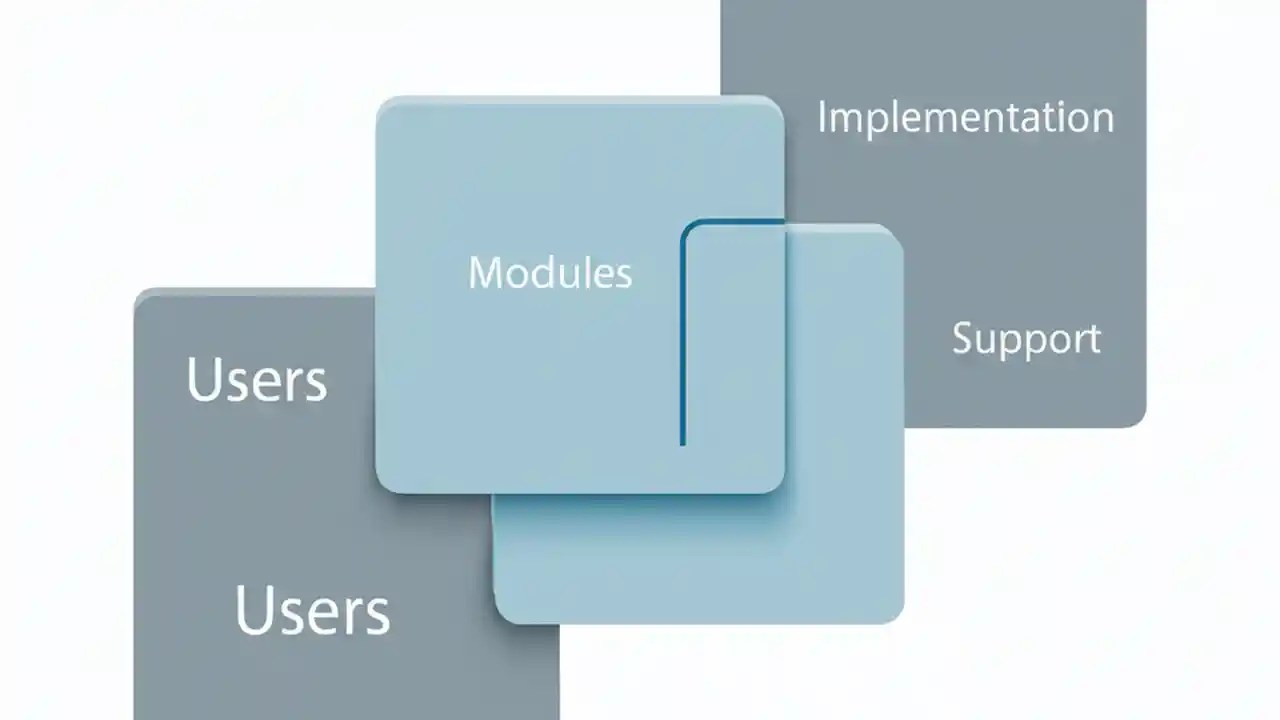 Implementation

Modules

Support

Users

Users