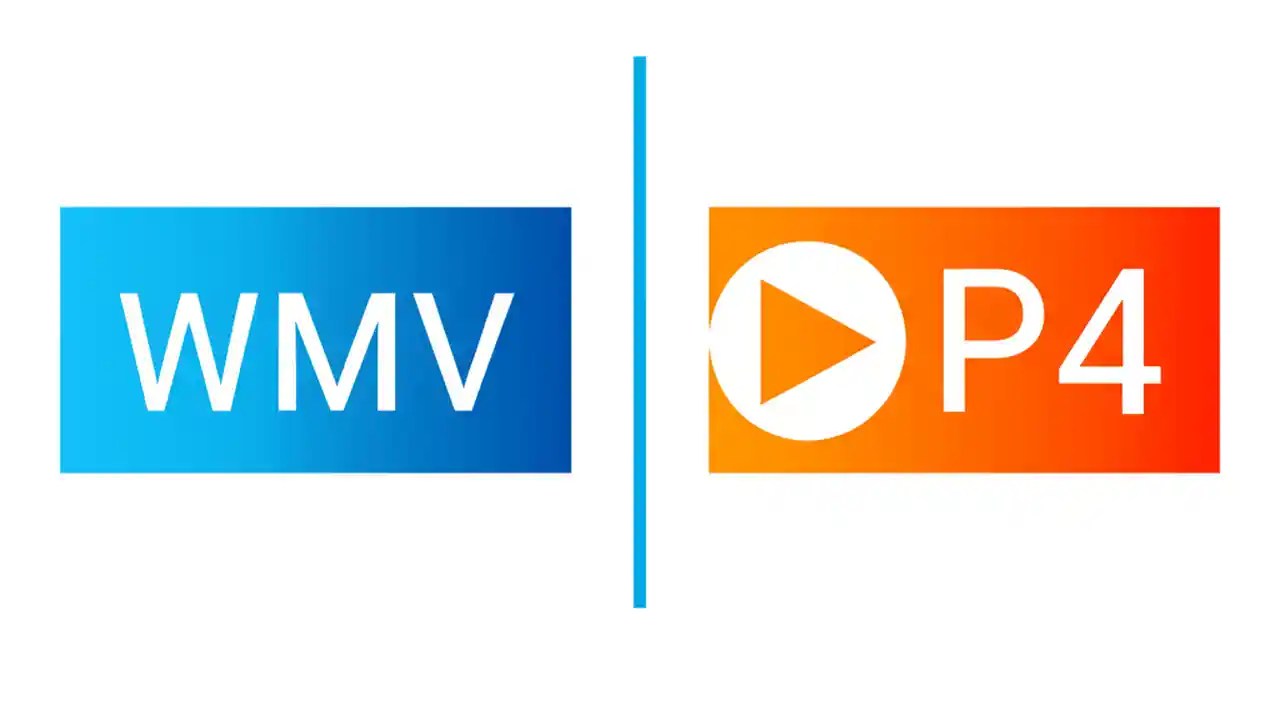 WMV

P4