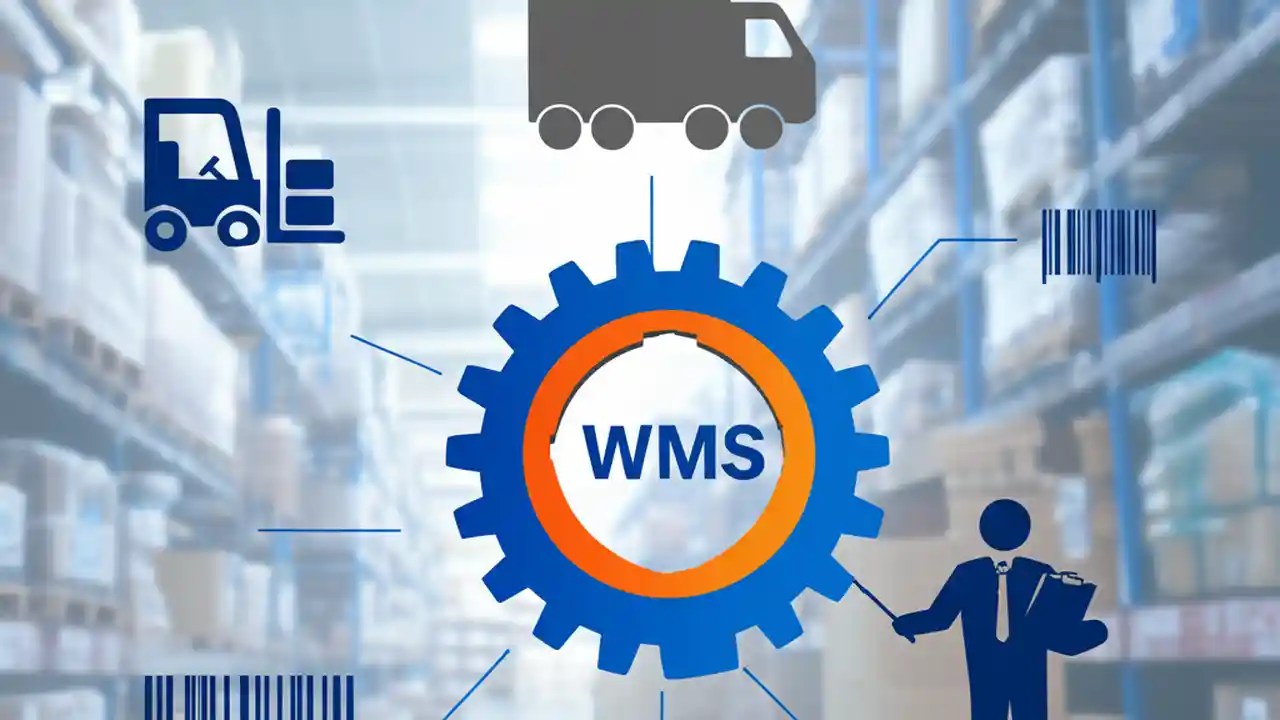 WMS