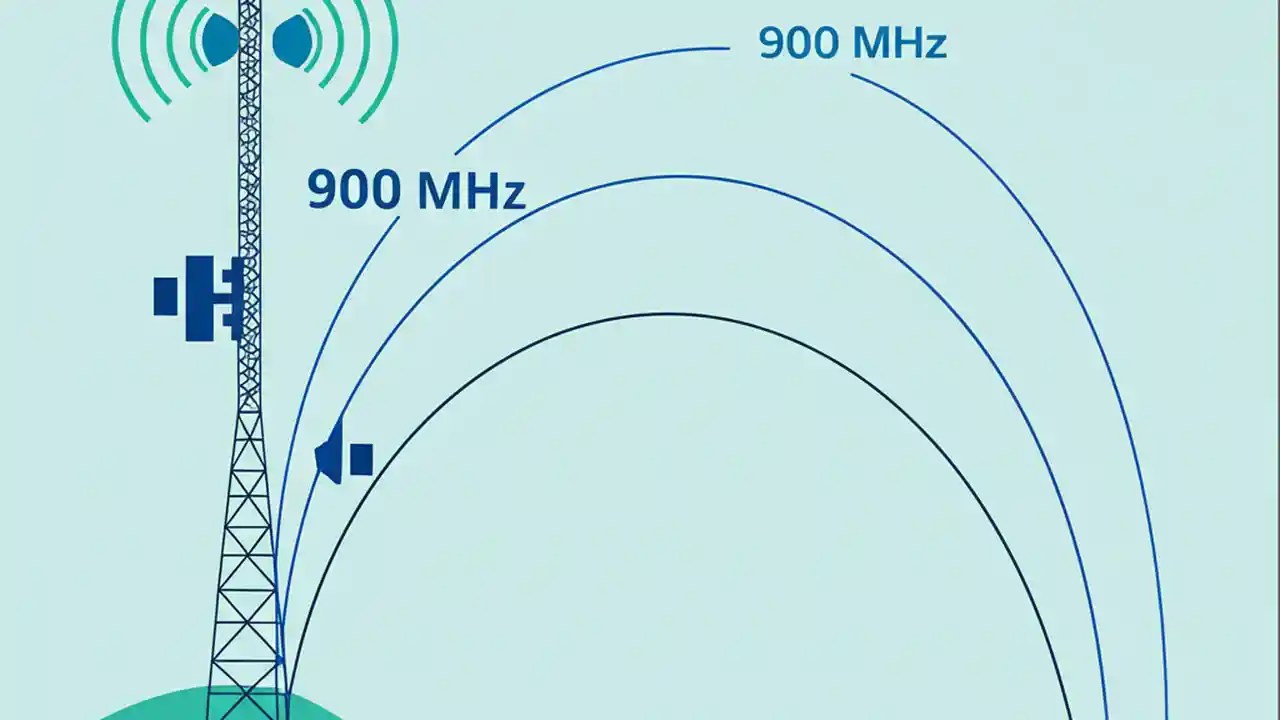 900 MHz

900 MHz