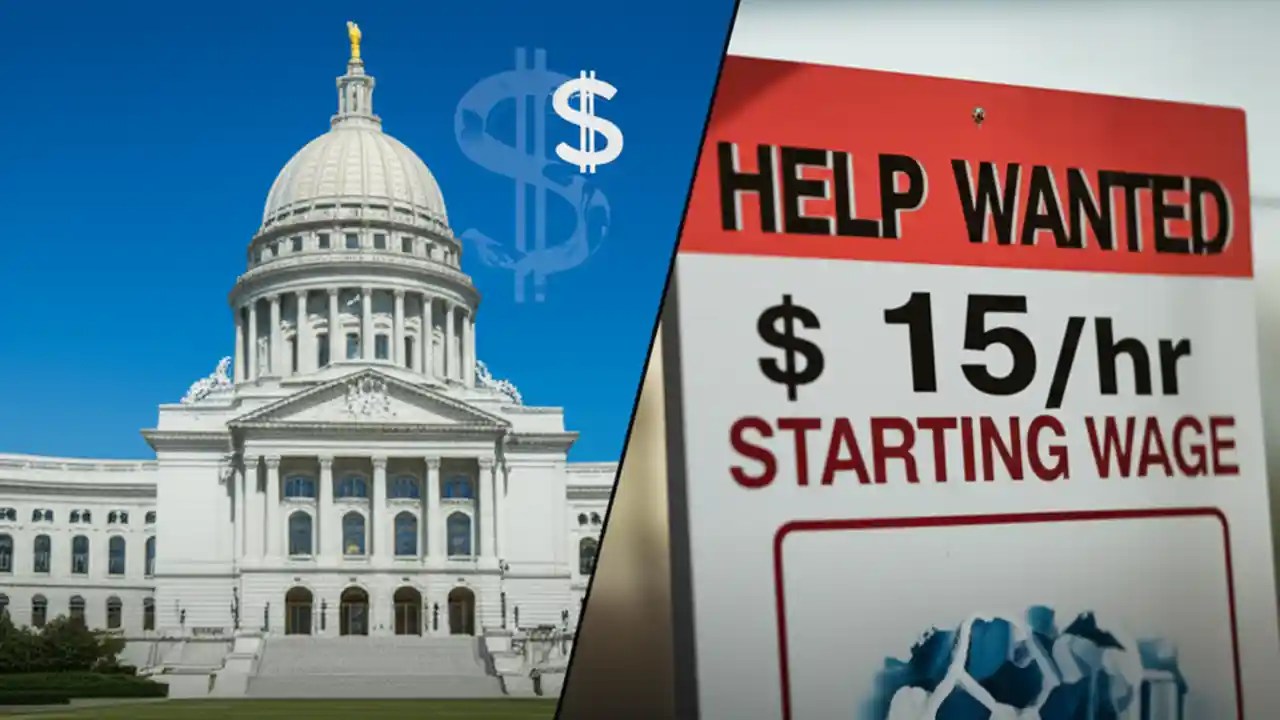 $ $

HELP WANTED

$ 15/hr

STARTING WAGE