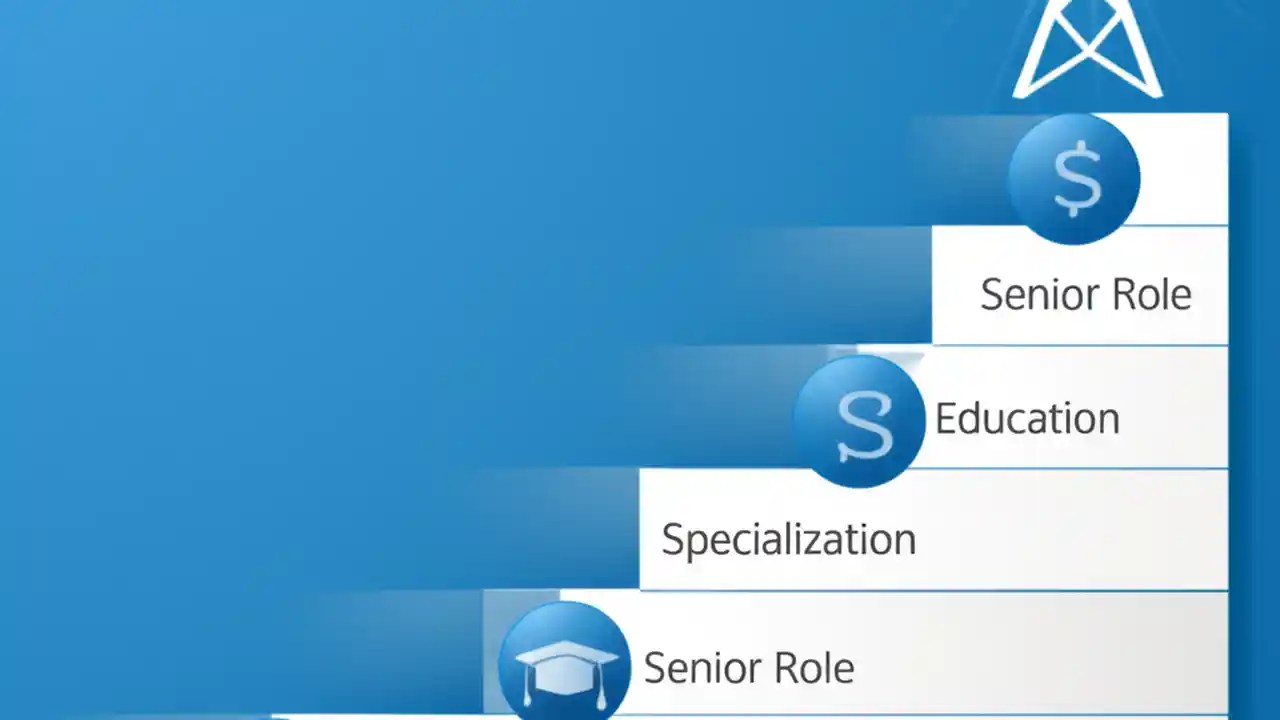 $
Senior Role
S
Education
Specialization
Senior Role