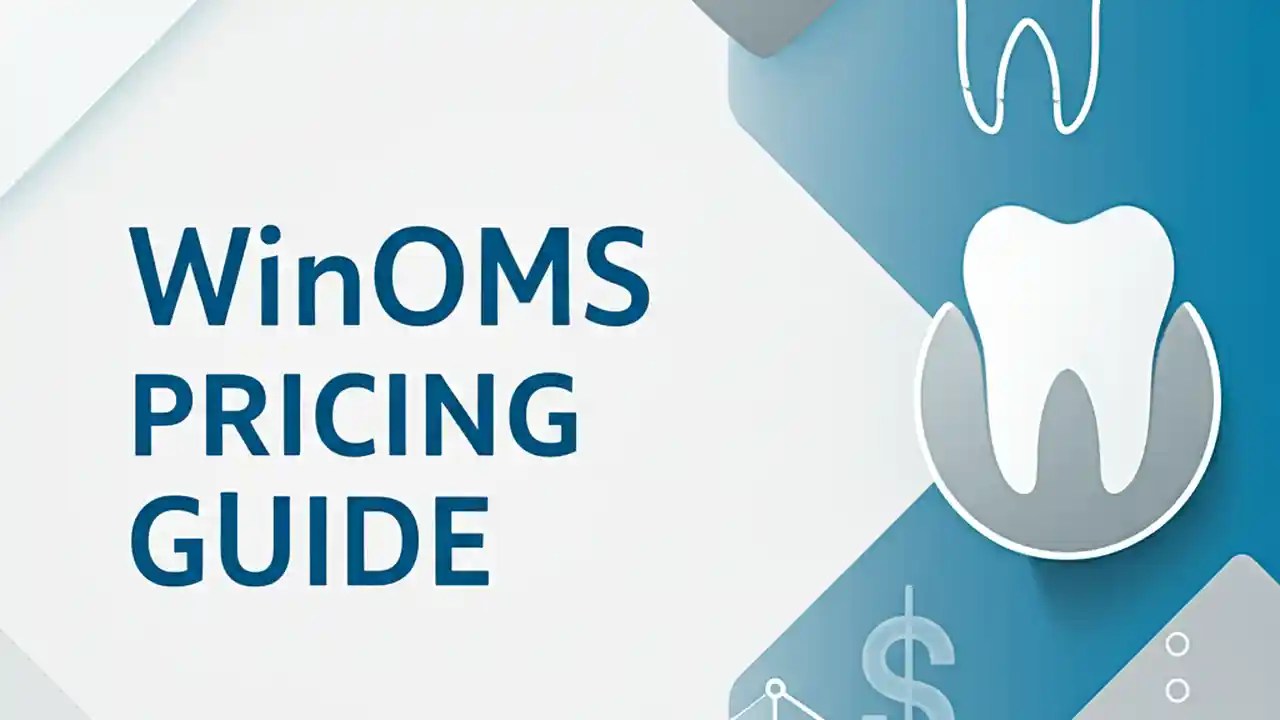 WinOMS
PRICING
GUIDE

$