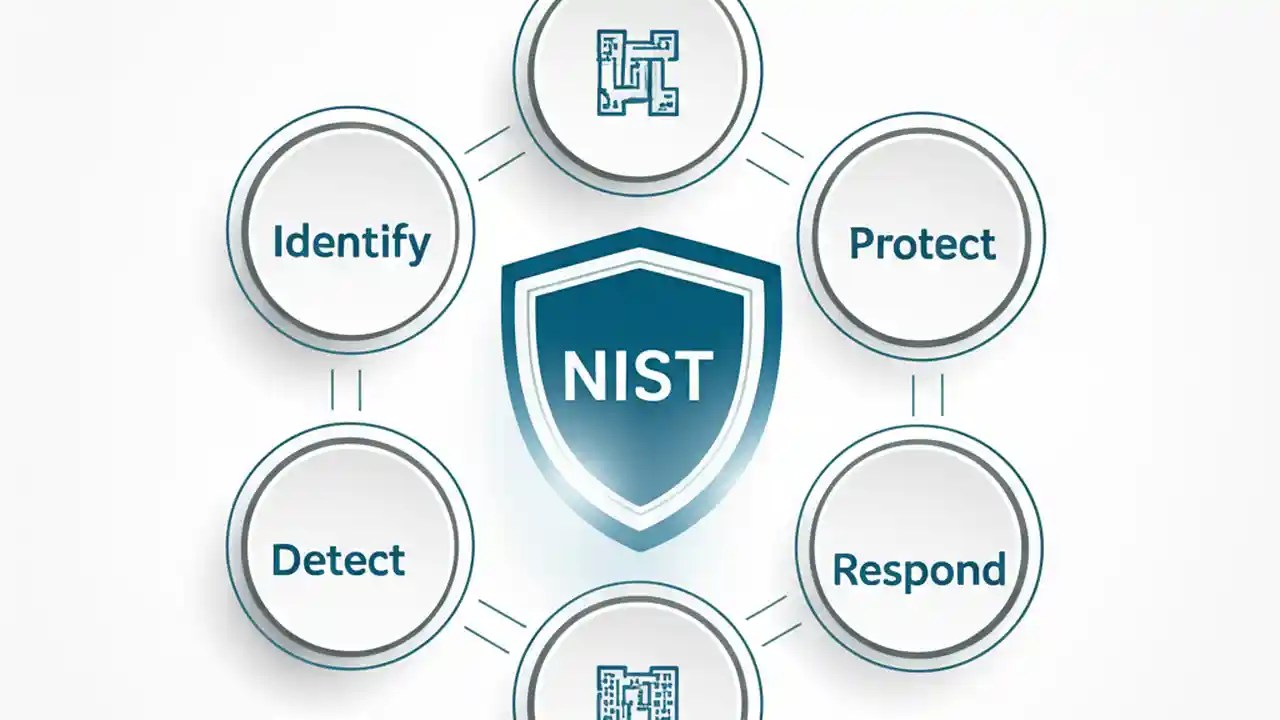 Identify

Protect

NIST

Detect

Respond