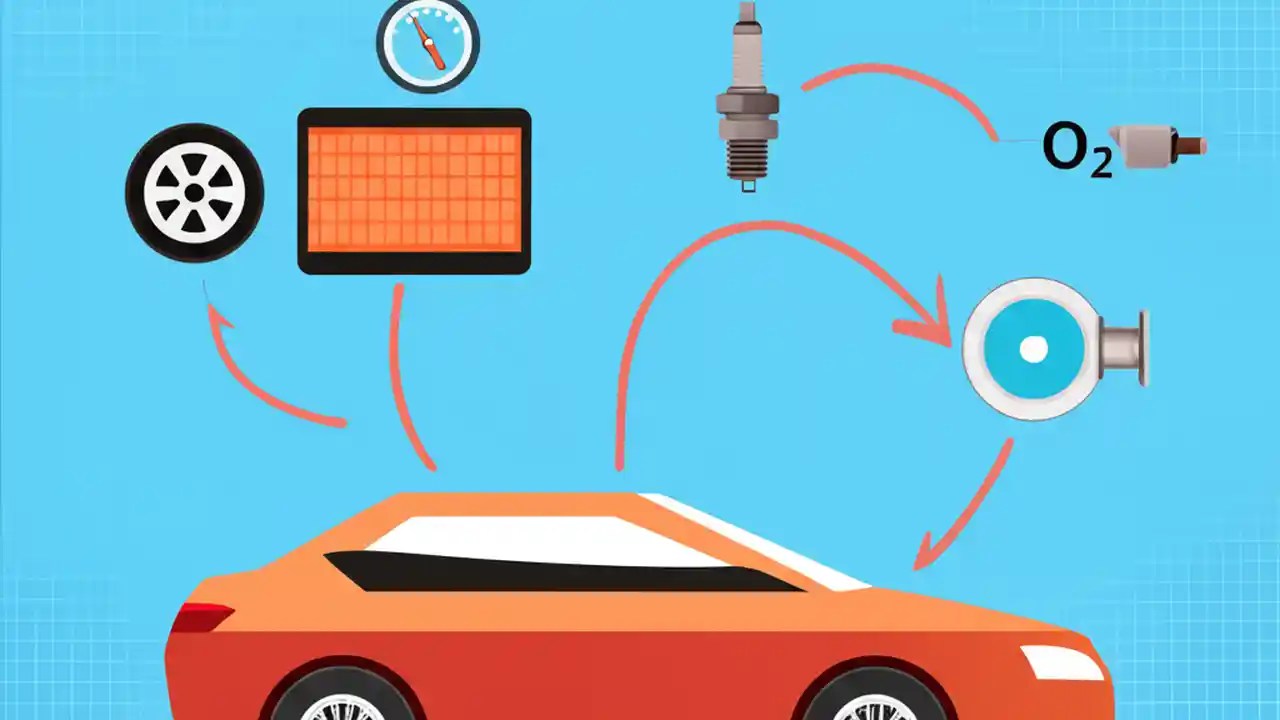 $O_2$