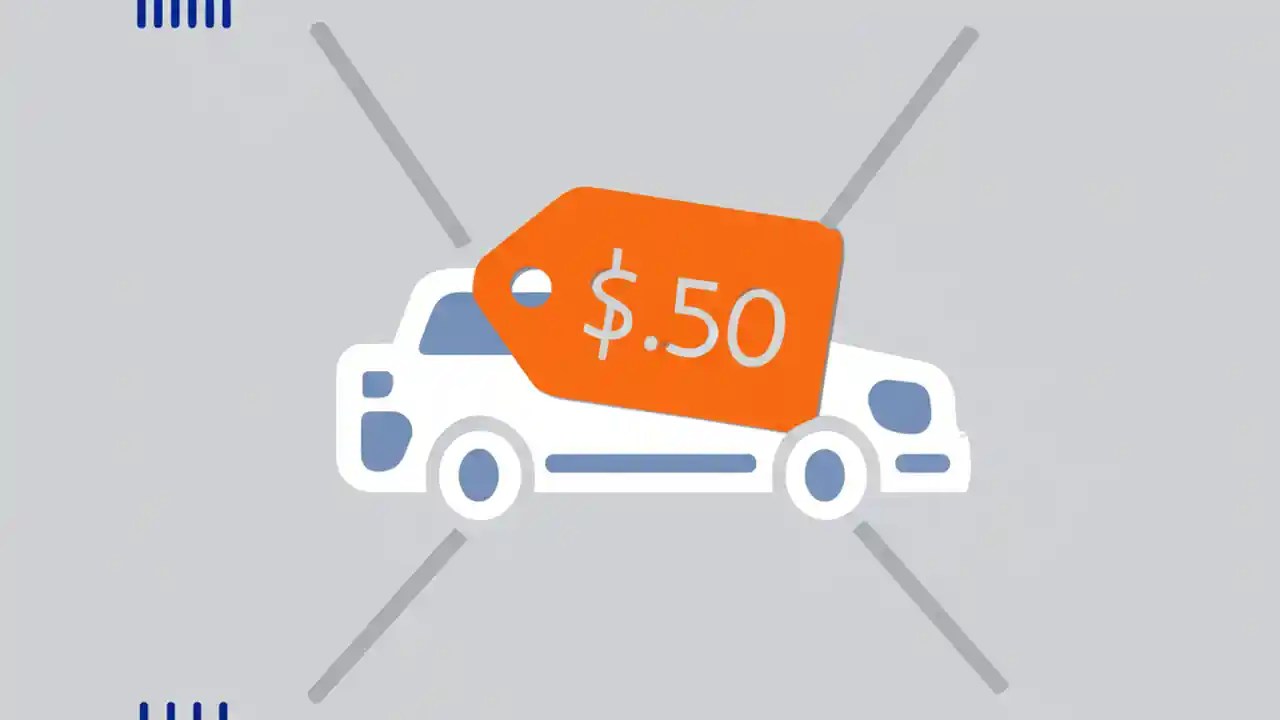 $.50