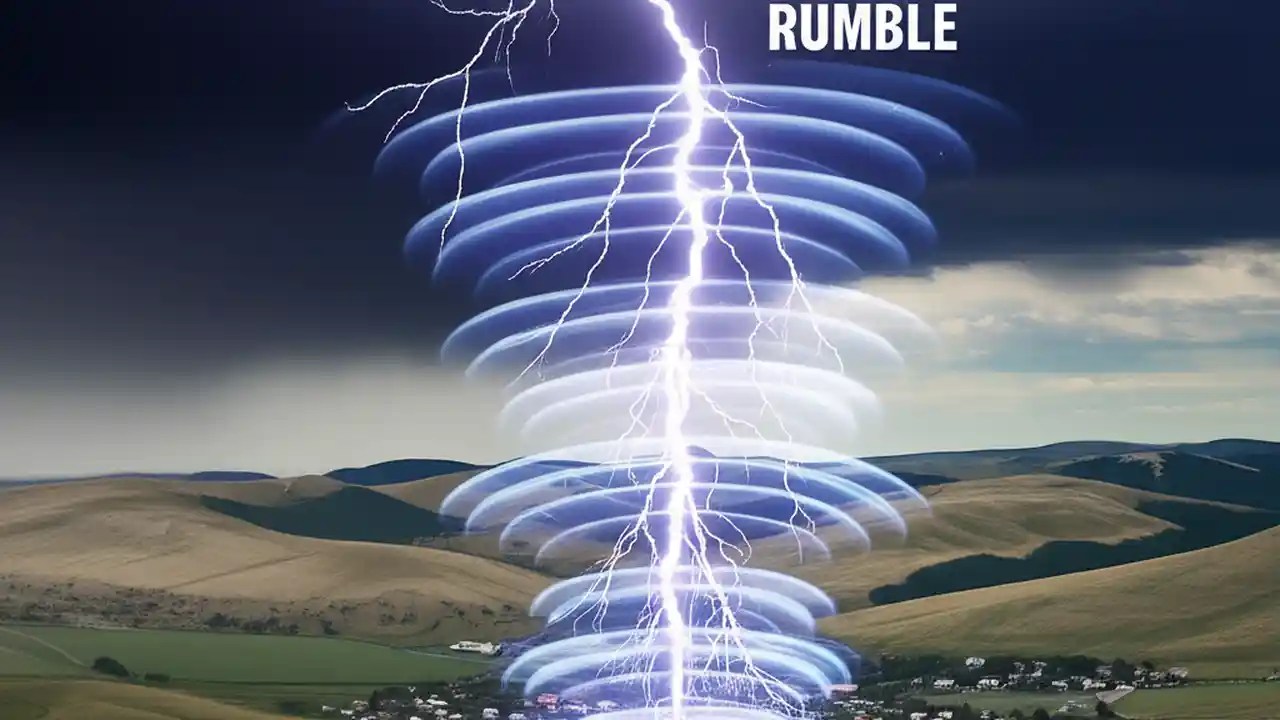 RUMBLE