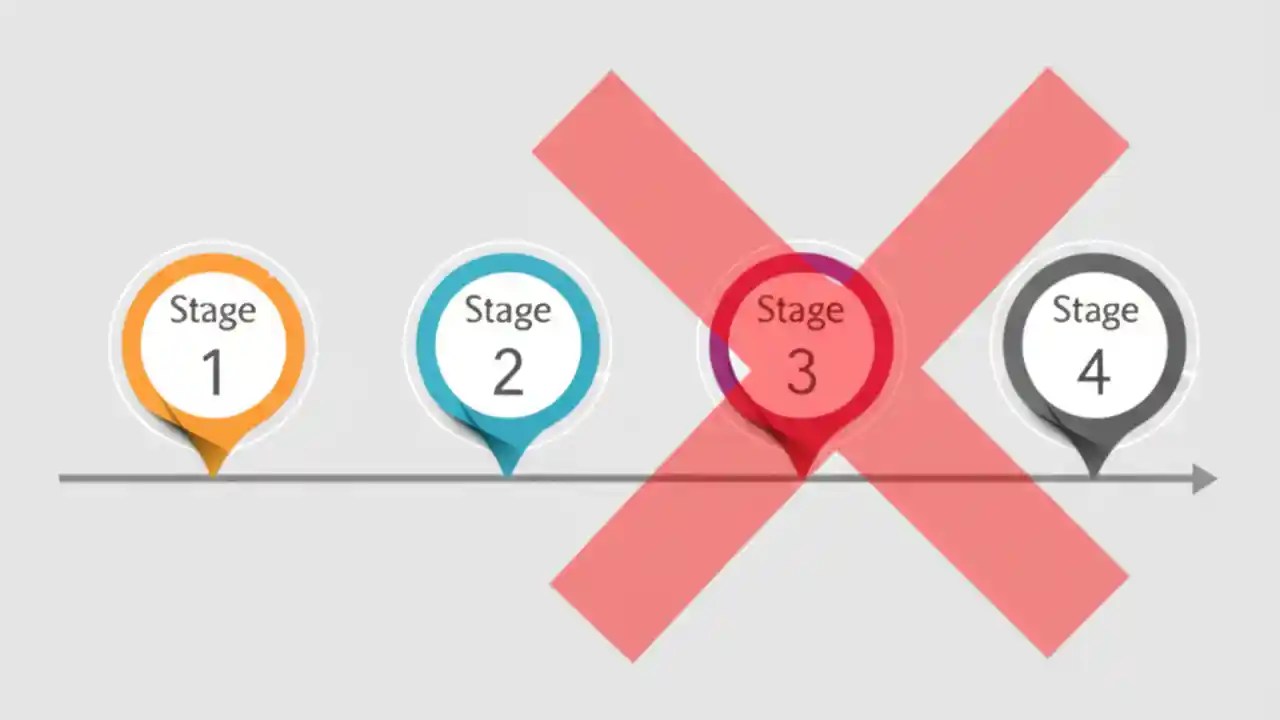 Stage
1

Stage
2

Stage
3

Stage
4