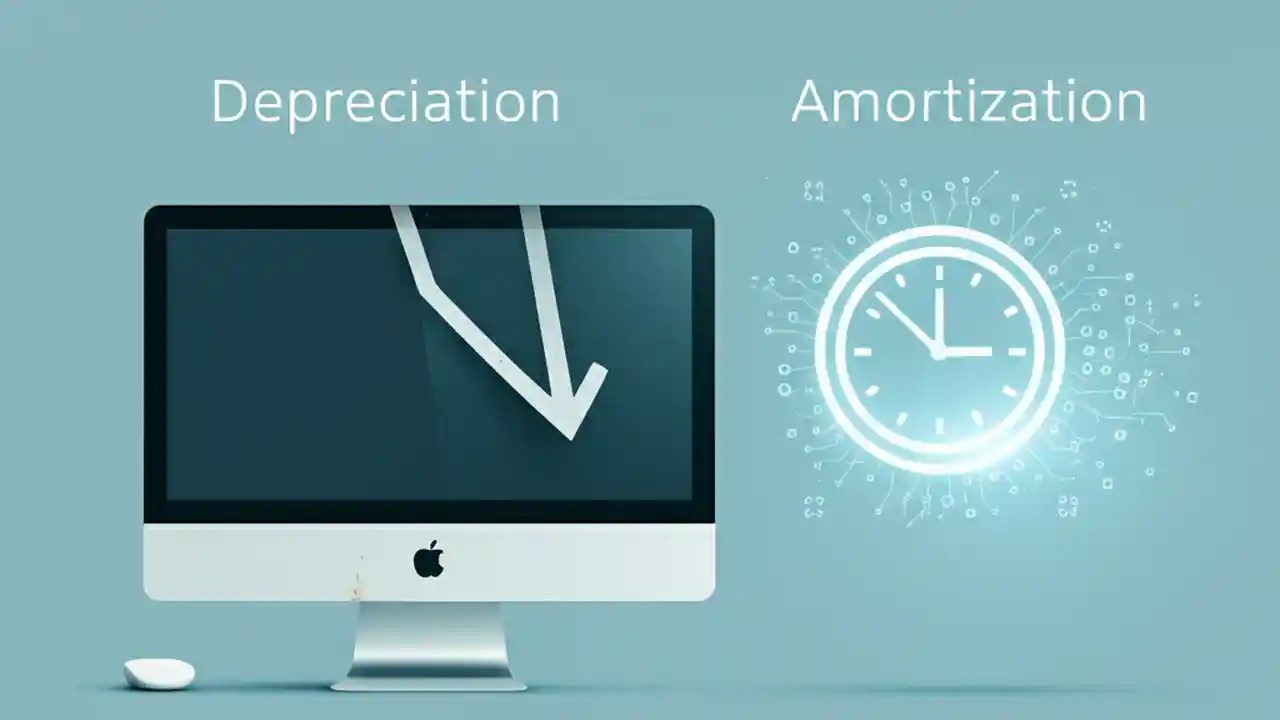 Depreciation

Amortization