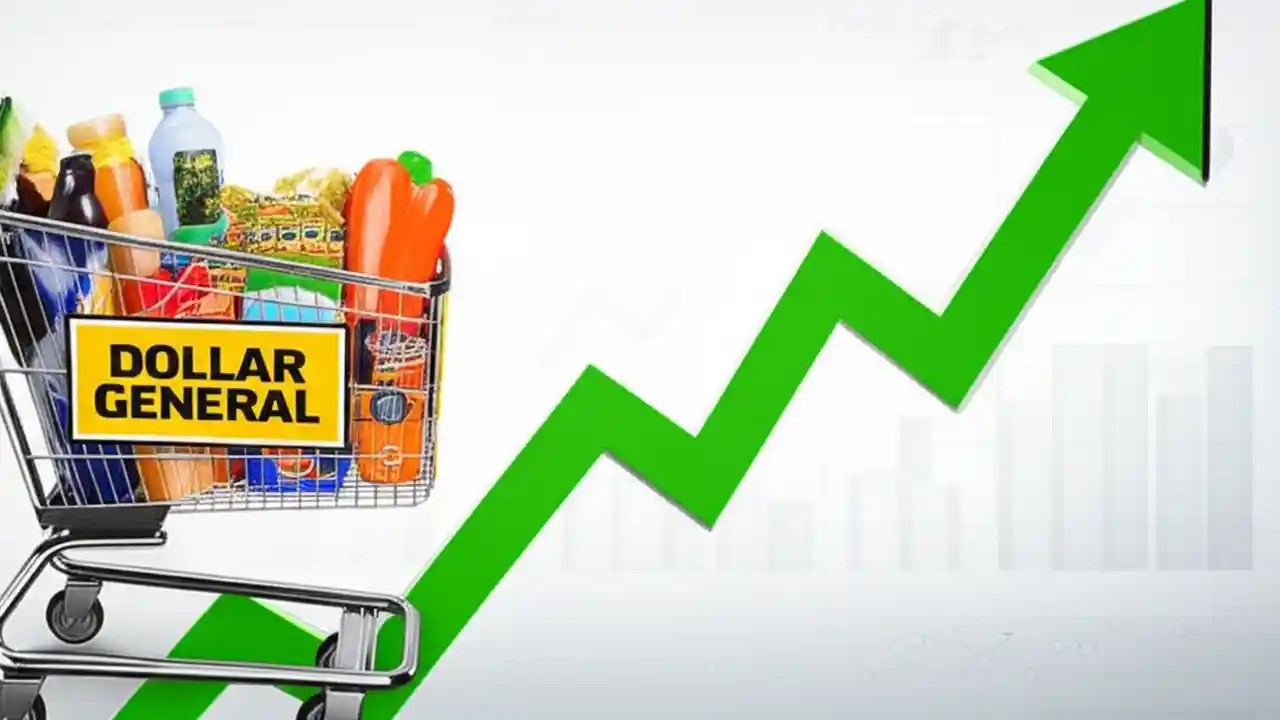 DOLLAR GENERAL