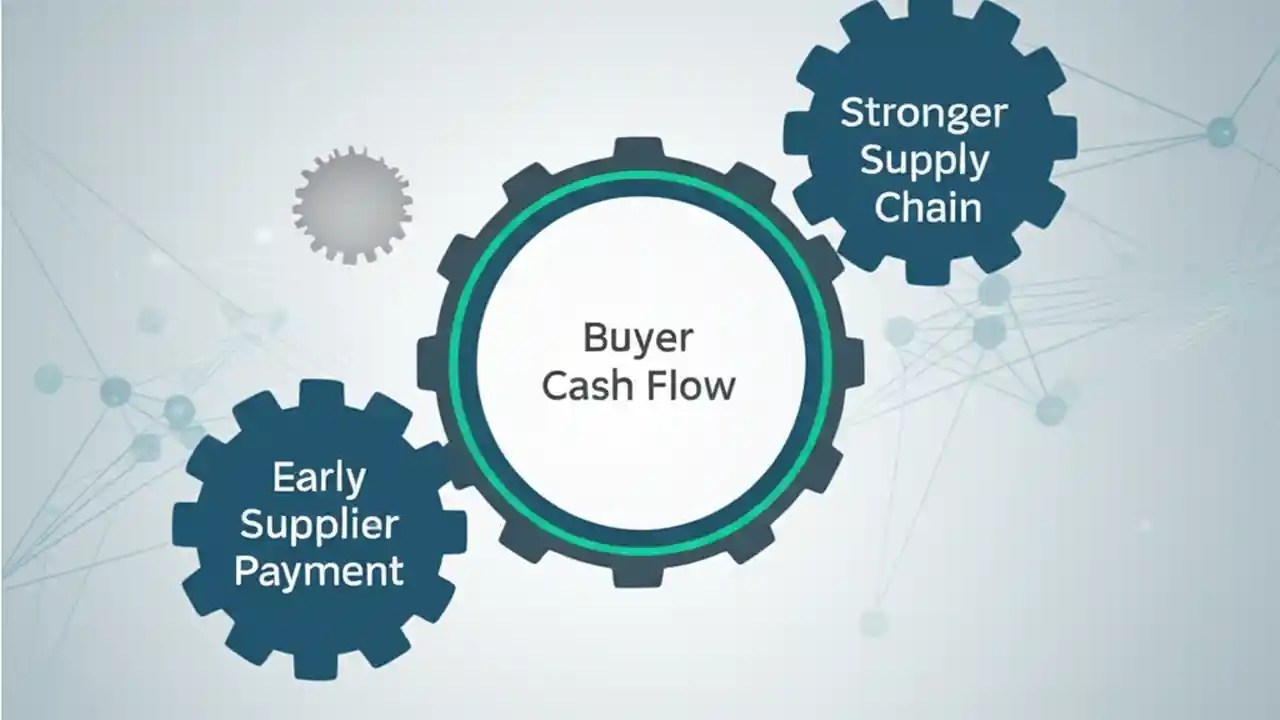 Stronger Supply Chain

Buyer Cash Flow

Early Supplier Payment