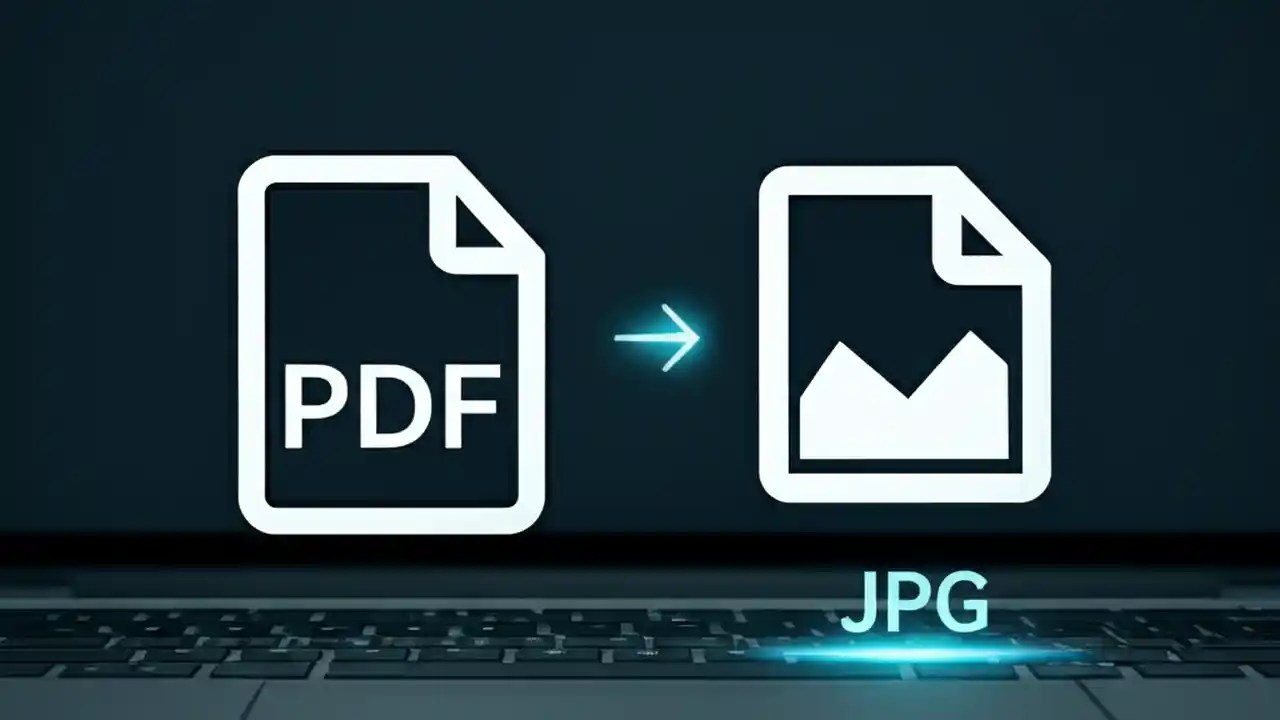 PDF

JPG