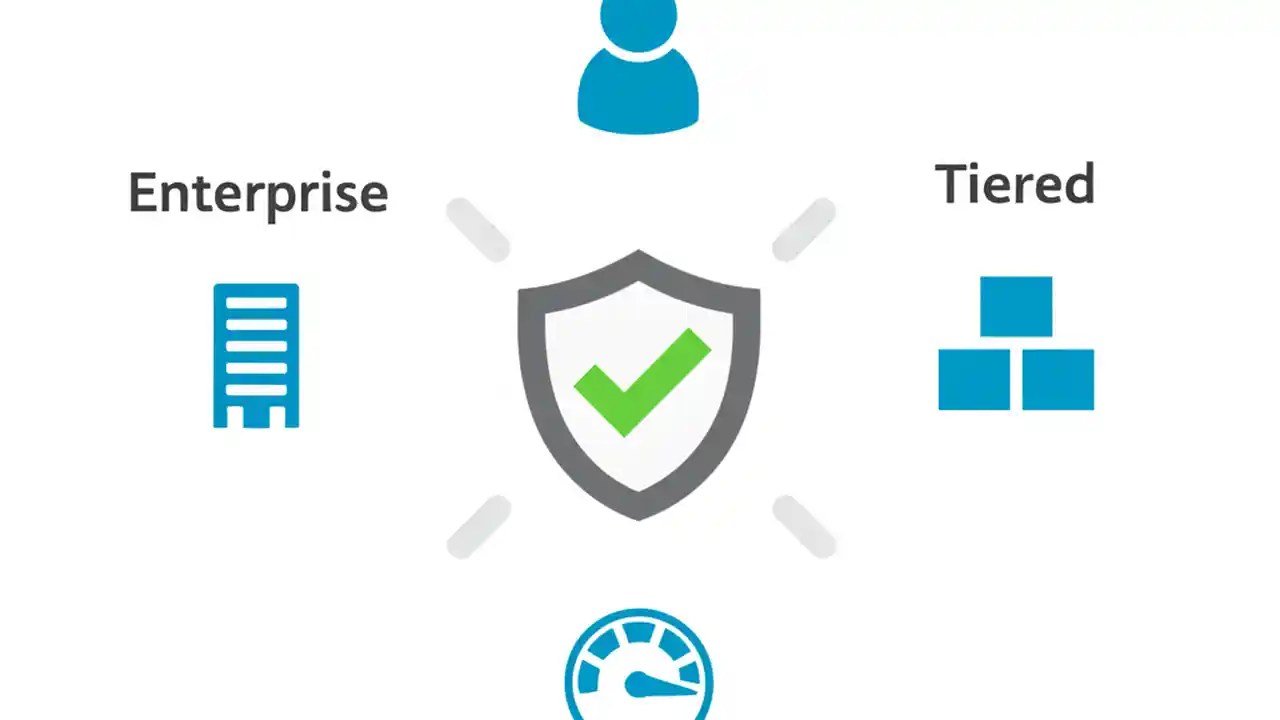 Enterprise

Tiered