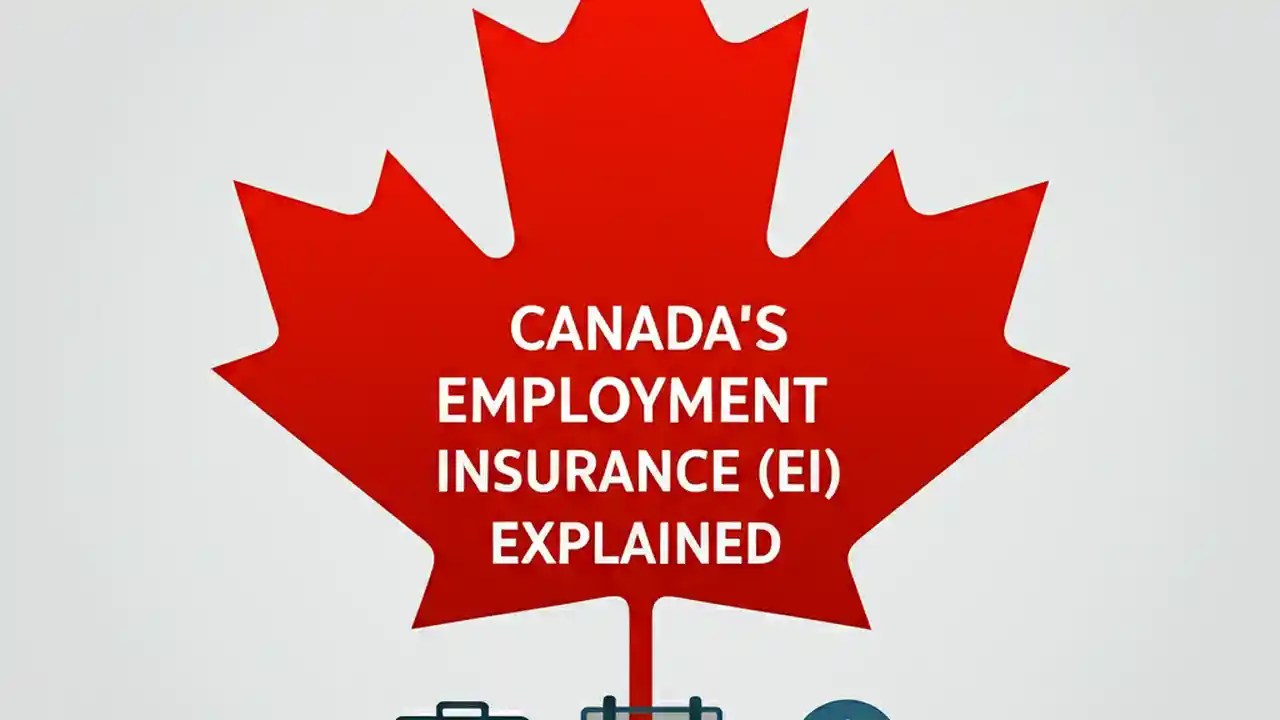 CANADA'S EMPLOYMENT INSURANCE (EI) EXPLAINED