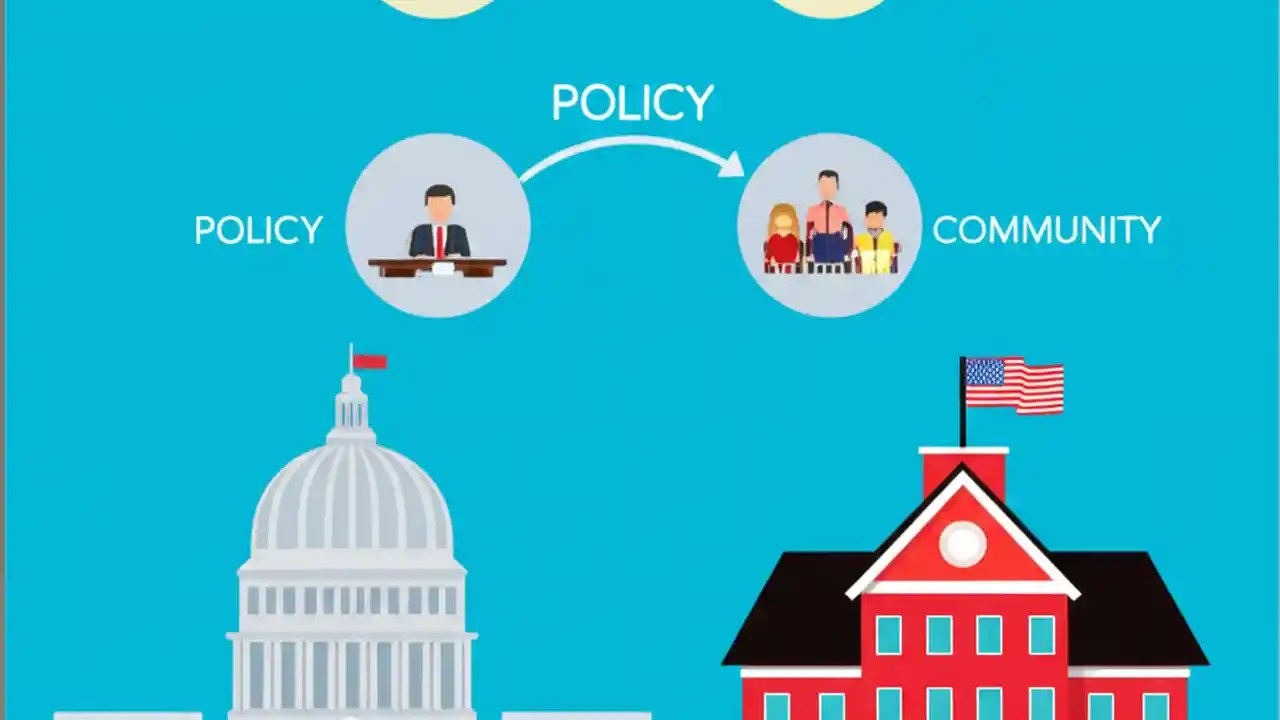 POLICY

POLICY

COMMUNITY