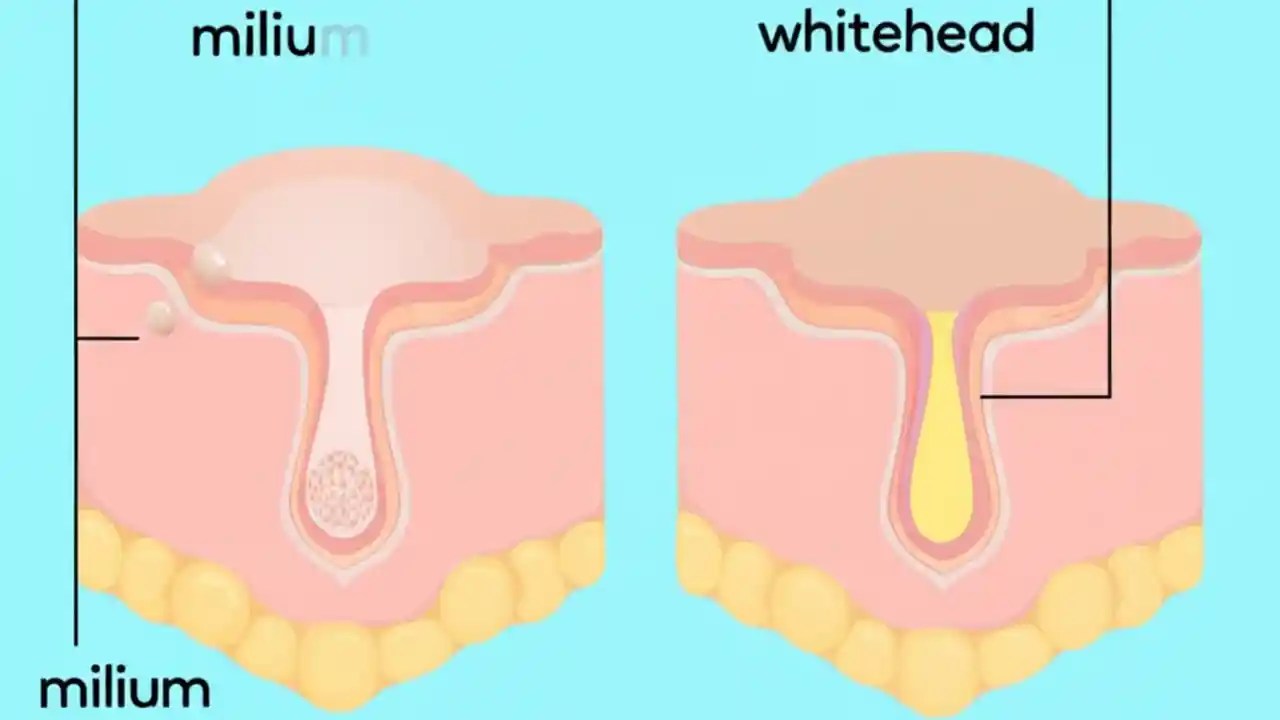 milium

whitehead

milium