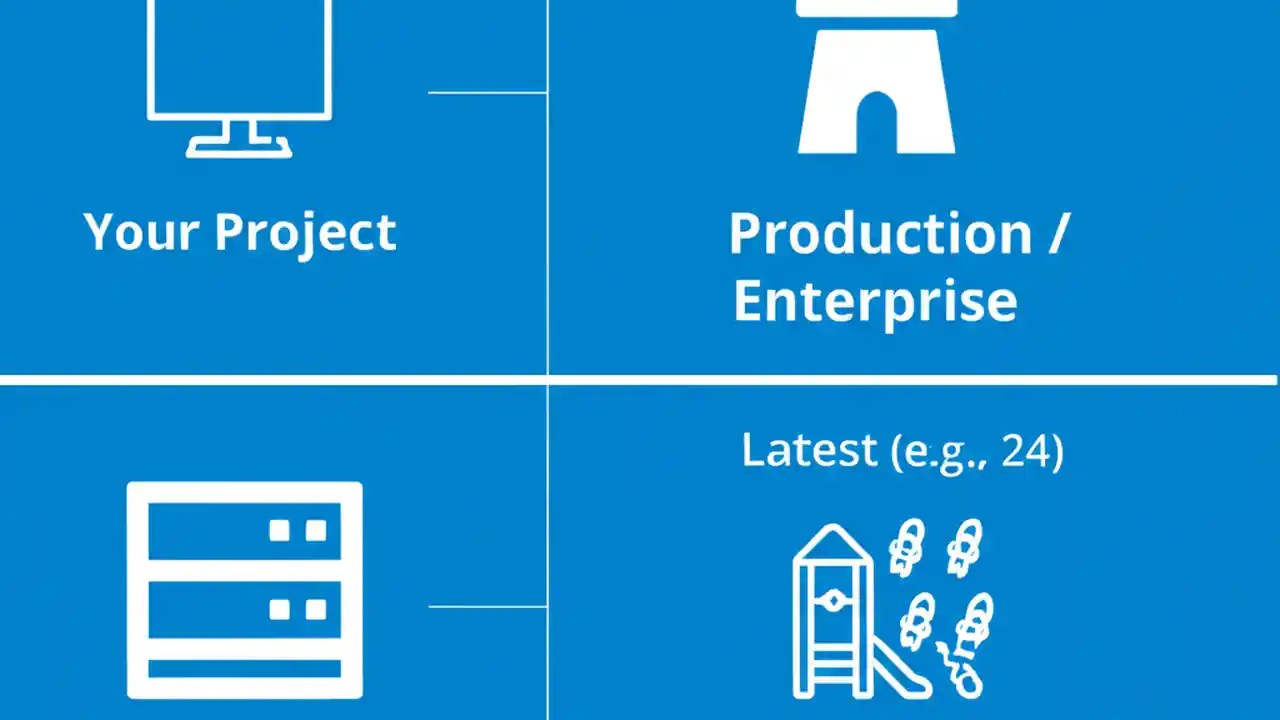 Your Project

Production / Enterprise

Latest (e.g., 24)