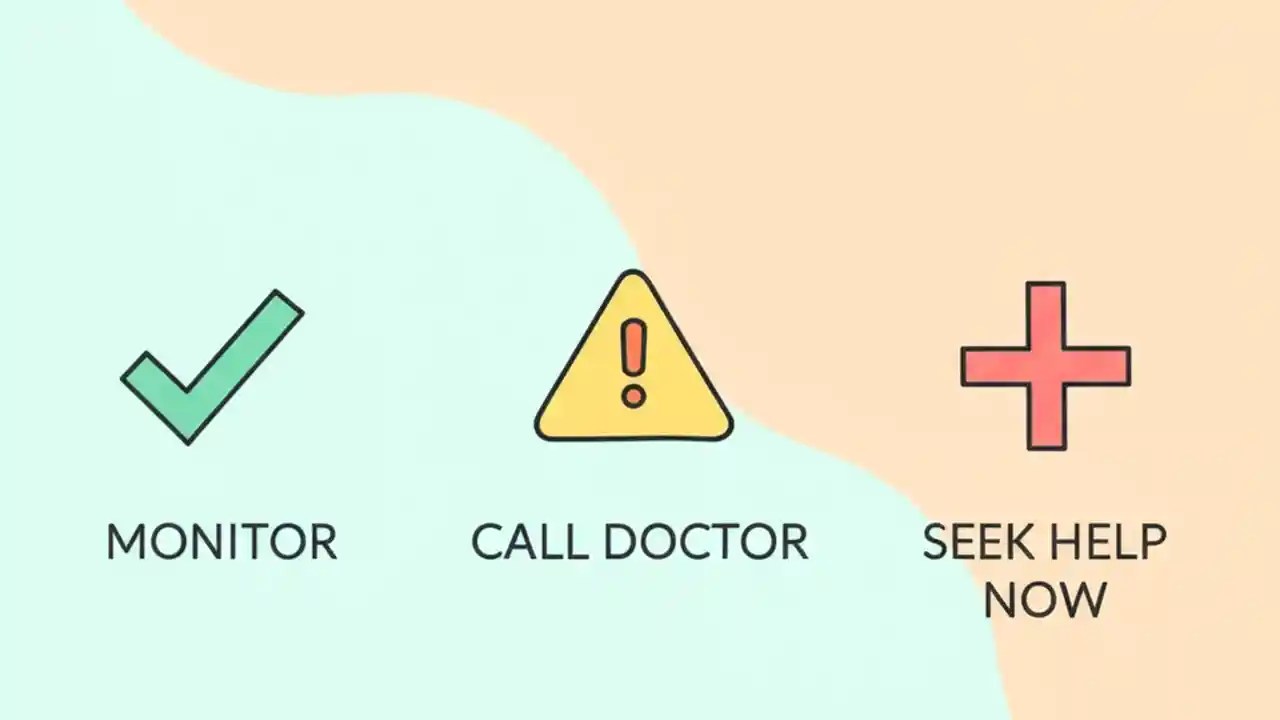 MONITOR

CALL DOCTOR

SEEK HELP NOW