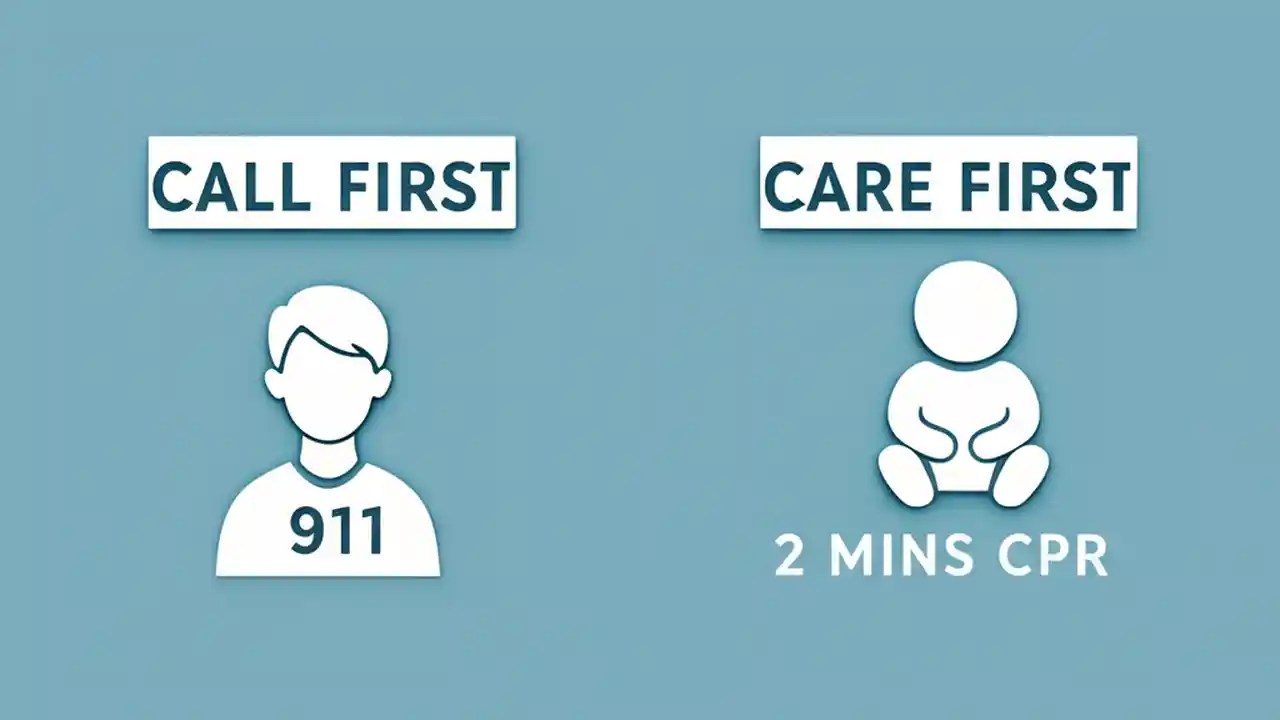 CALL FIRST

911

CARE FIRST

2 MINS CPR