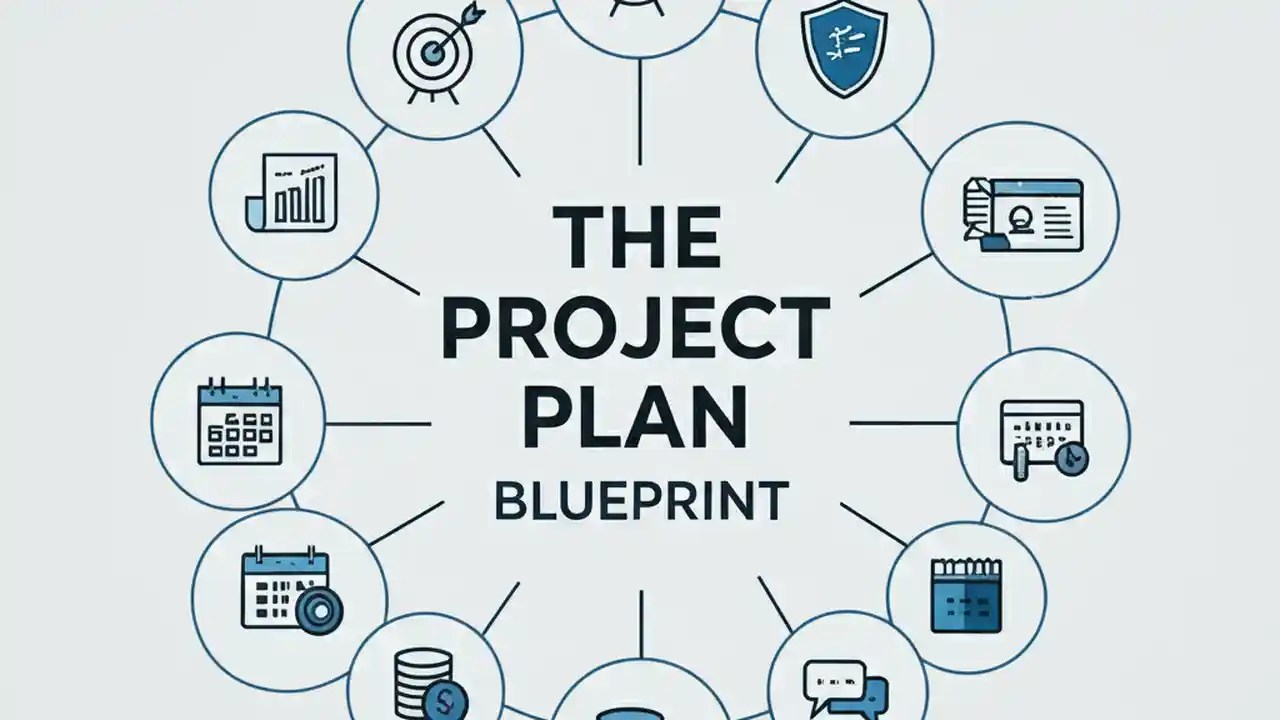 THE PROJECT PLAN

BLUEPRINT