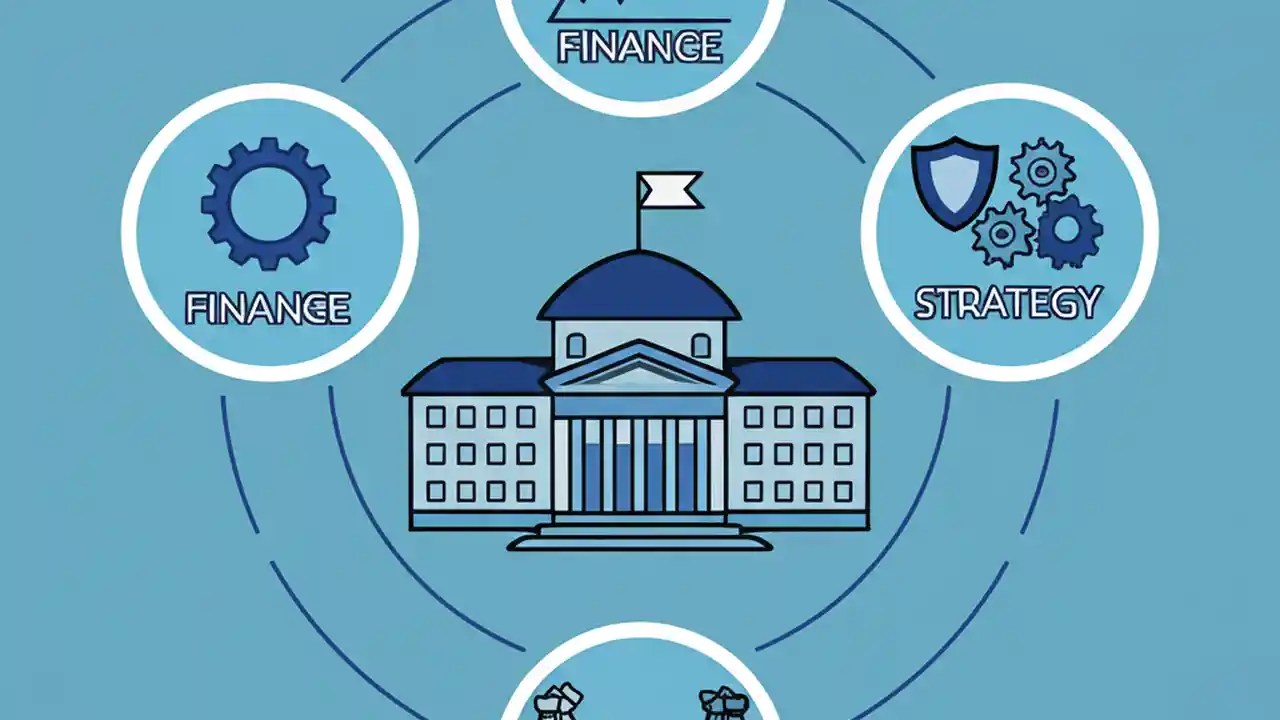 FINANCE

FINANCE

STRATEGY