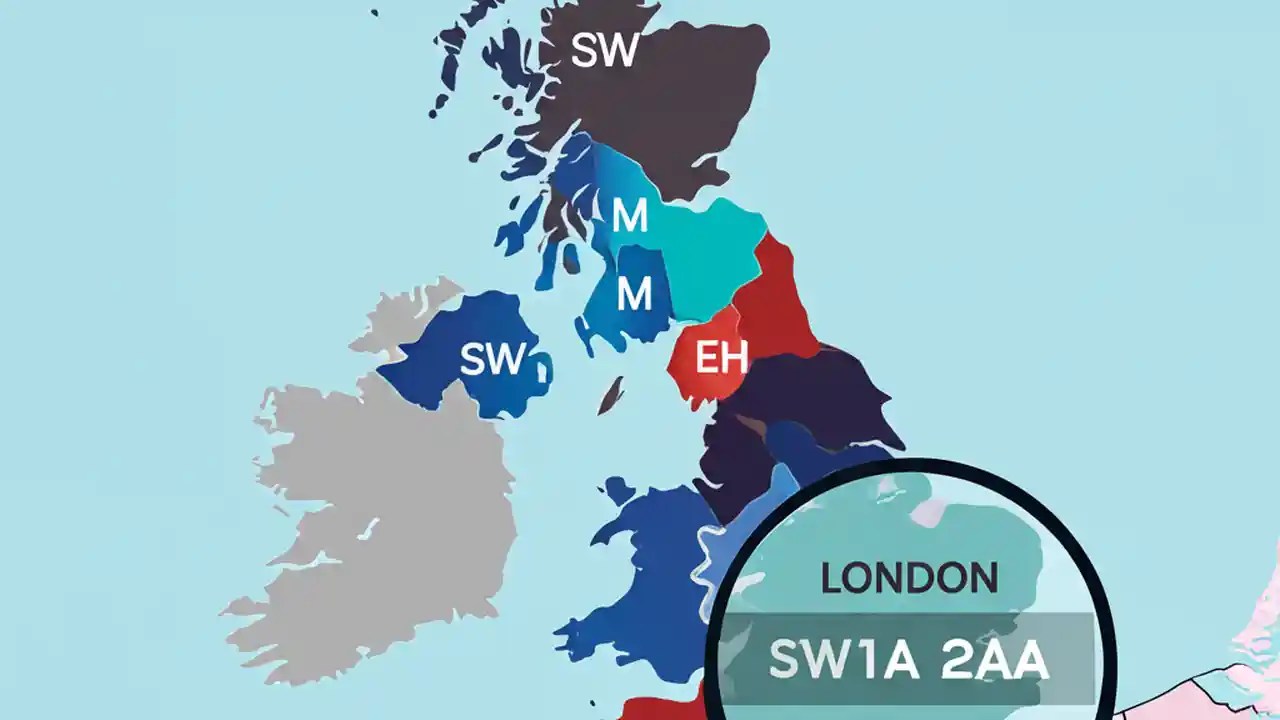 SW

M

M

SW

EH

LONDON

SW1A 2AA