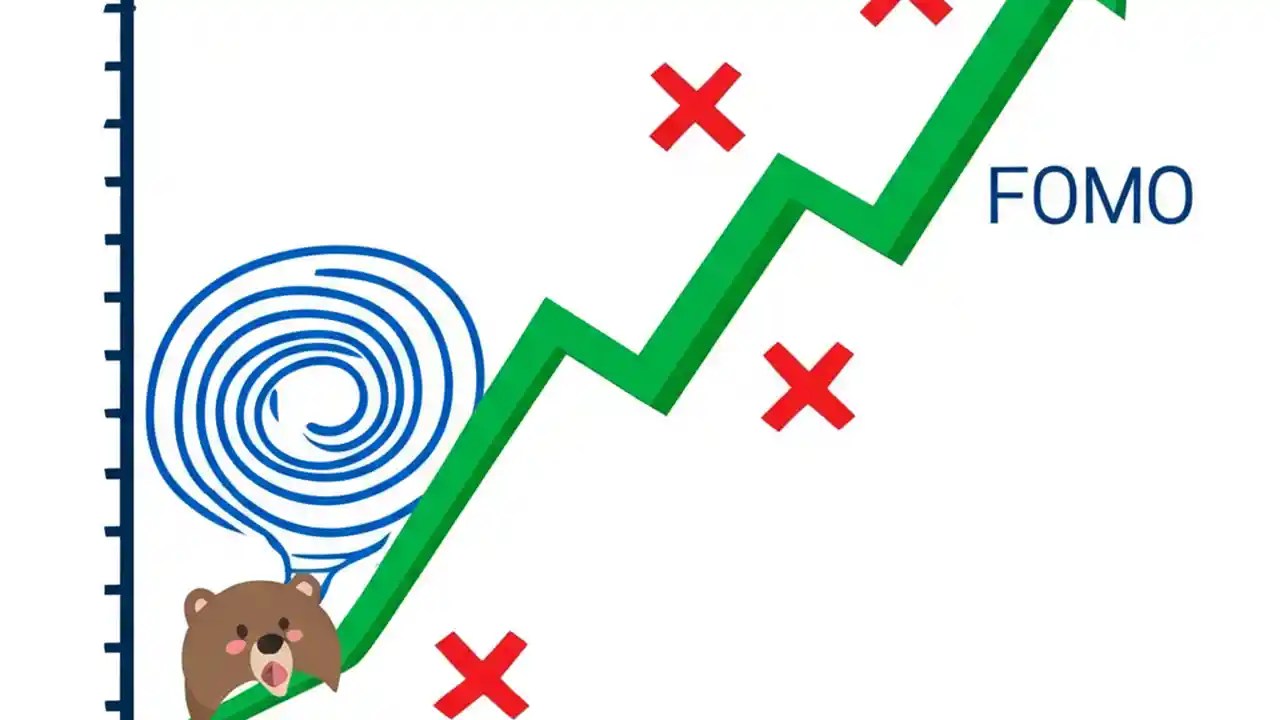 FOMO