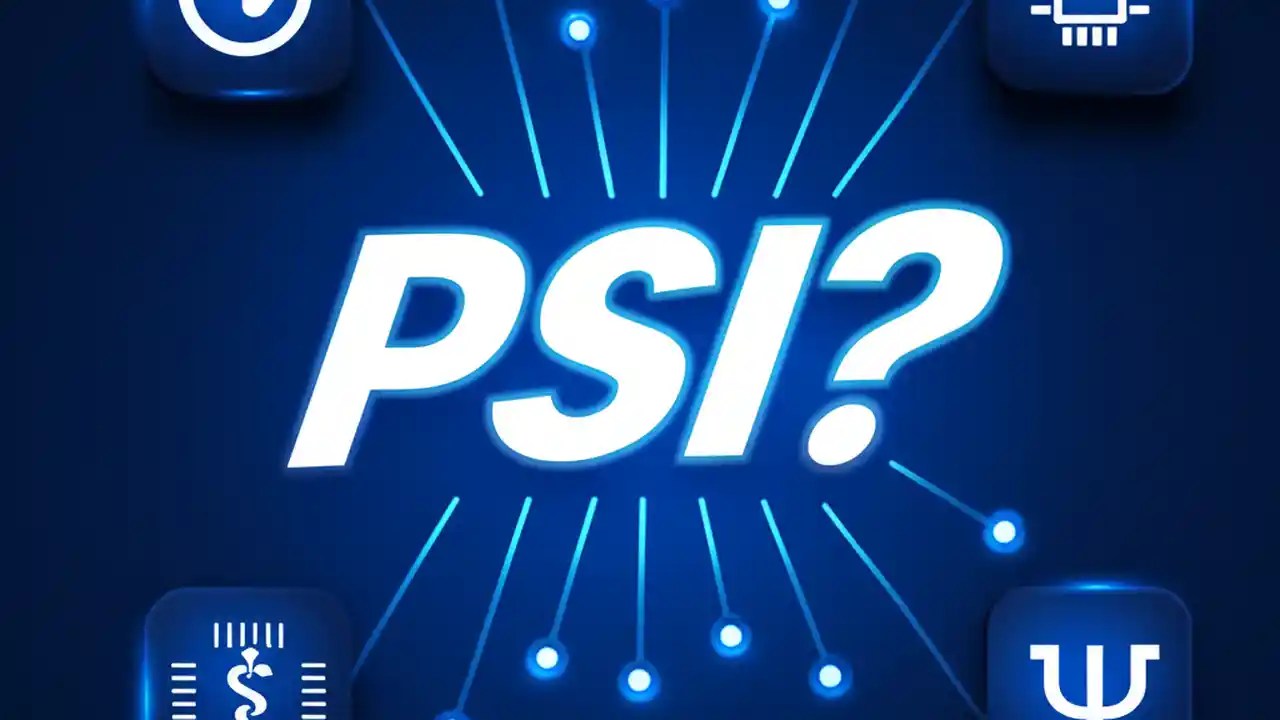 PSI?