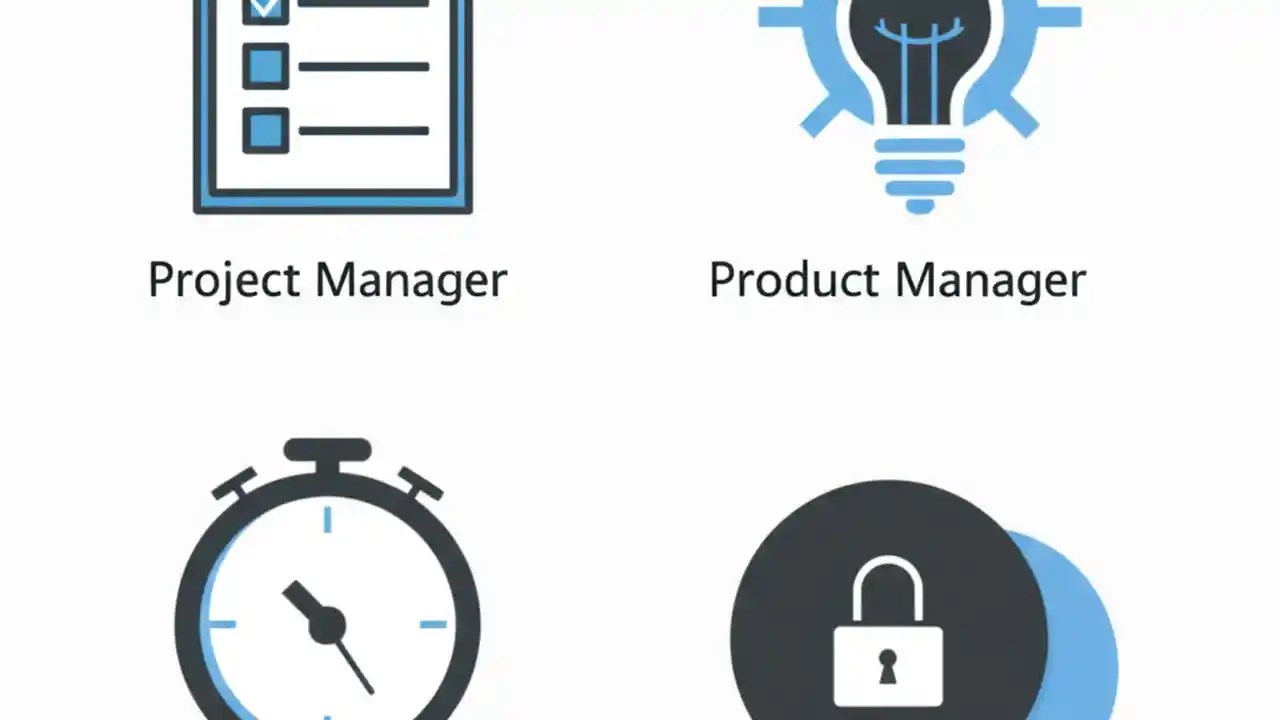 Project Manager

Product Manager