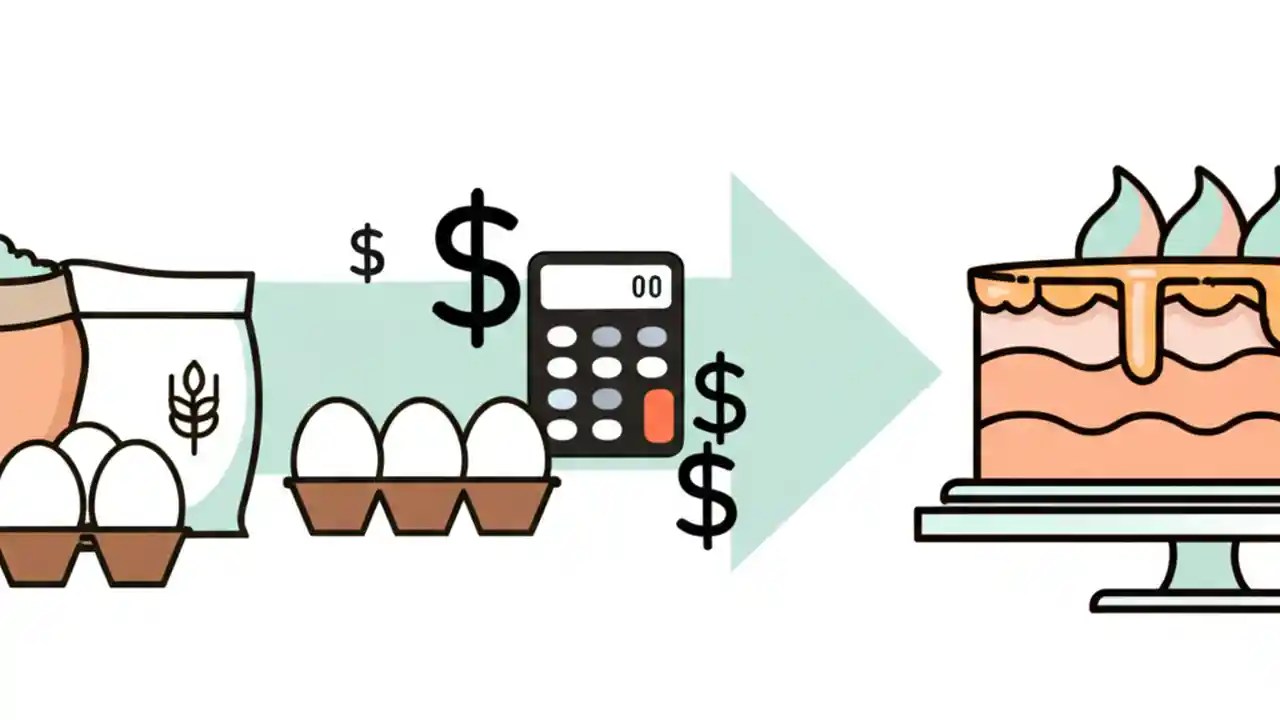 $ $
00
$
$