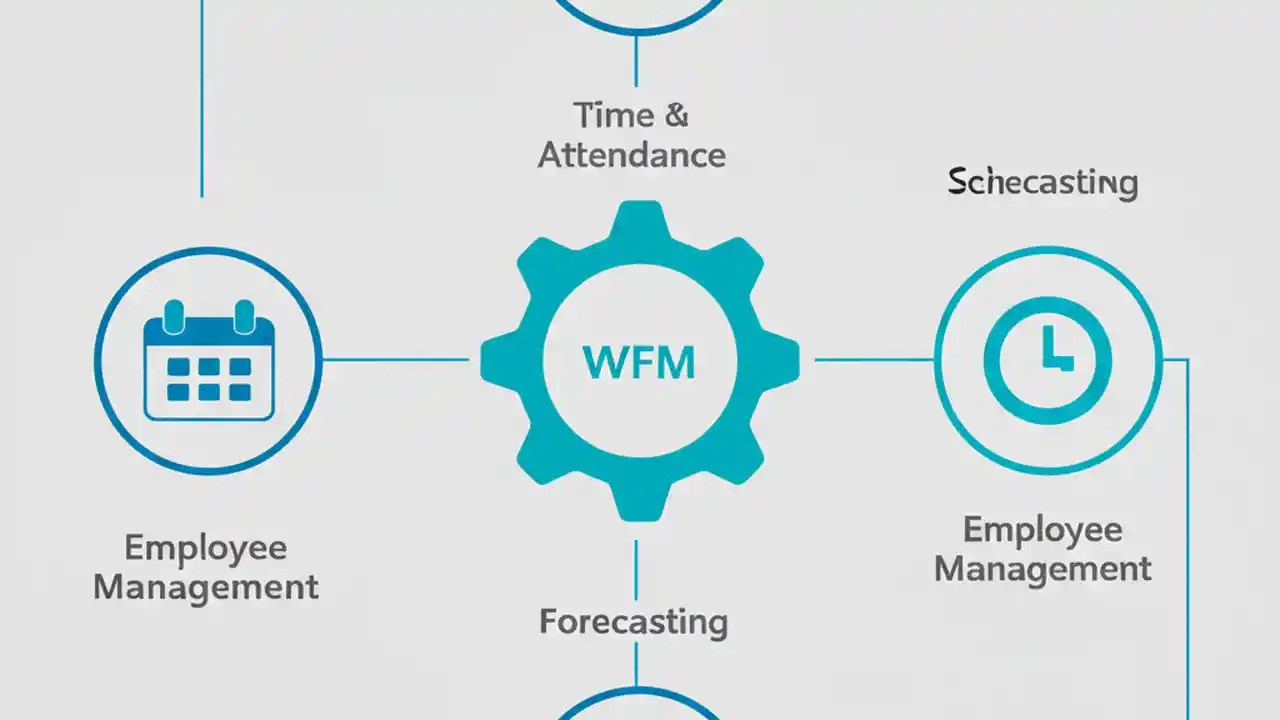 Time & Attendance

Schecasting

WFM

Employee Management

Employee Management

Forecasting