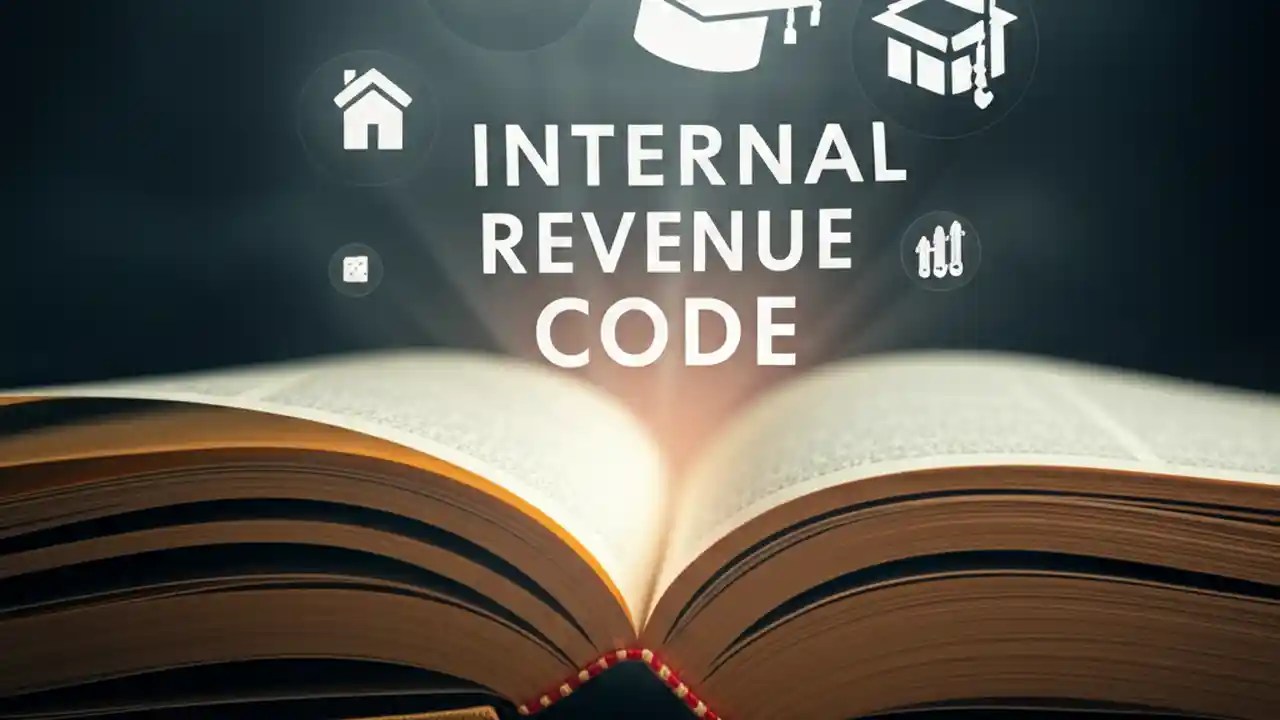 INTERNAL
REVENUE
CODE