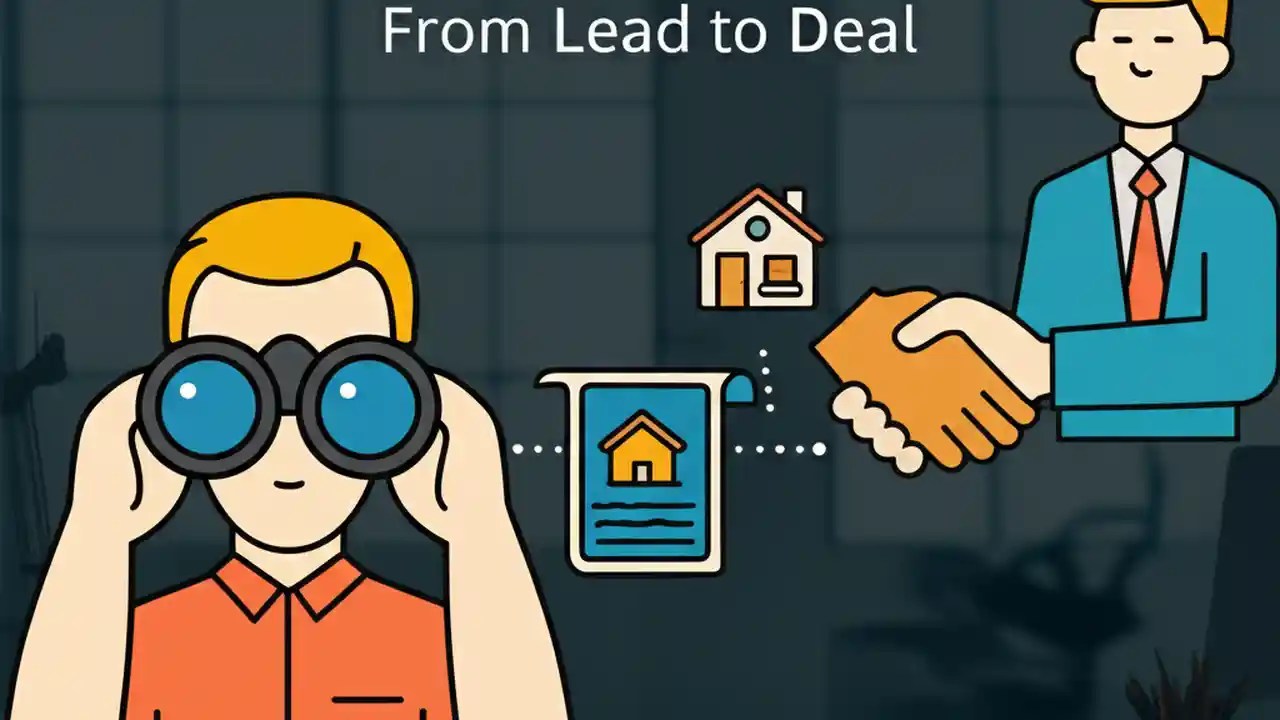 From Lead to Deal