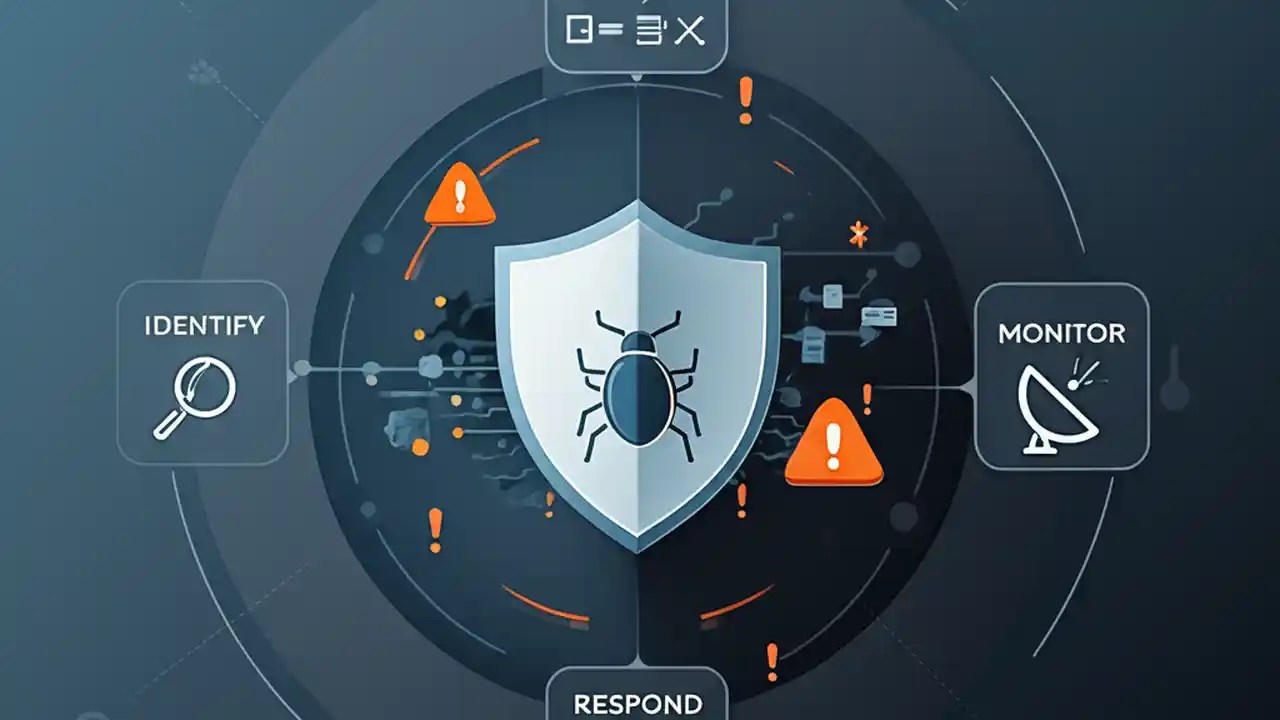 IDENTIFY

MONITOR

RESPOND